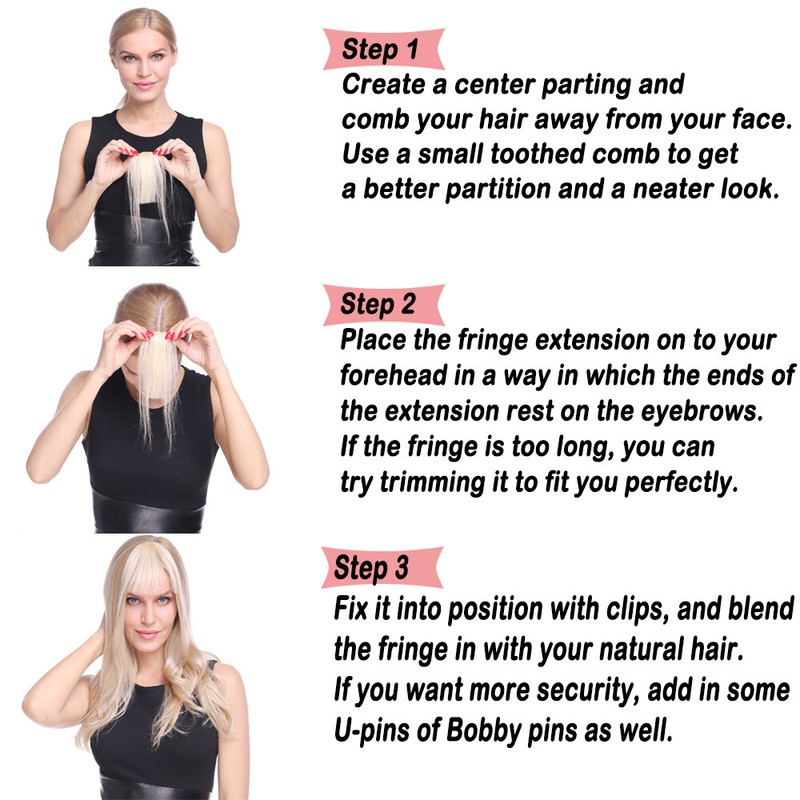 Step 1
Create a center parting and comb your hair away from your face. Use a small toothed comb to get a better partition and a neater look.

Step 2
Place the fringe extension on to your forehead in a way in which the ends of the extension rest on the eyebrows. If the fringe is too long, you can try trimming it to fit you perfectly.

Step 3
Fix it into position with clips, and blend the fringe in with your natural hair. If you want more security, add in some U-pins of Bobby pins as well.