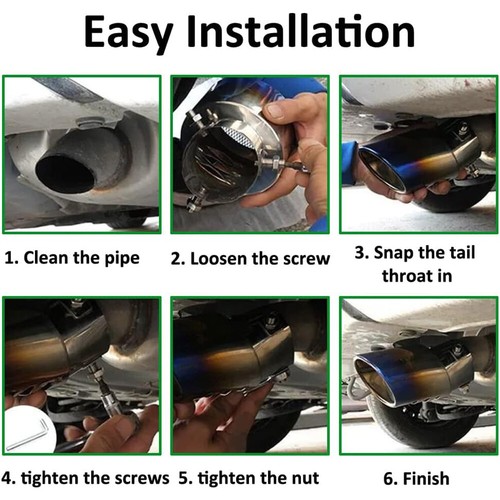 Easy Installation

1. Clean the pipe

2. Loosen the screw

3. Snap the tail throat in

4. tighten the screws

5. tighten the nut

6. Finish