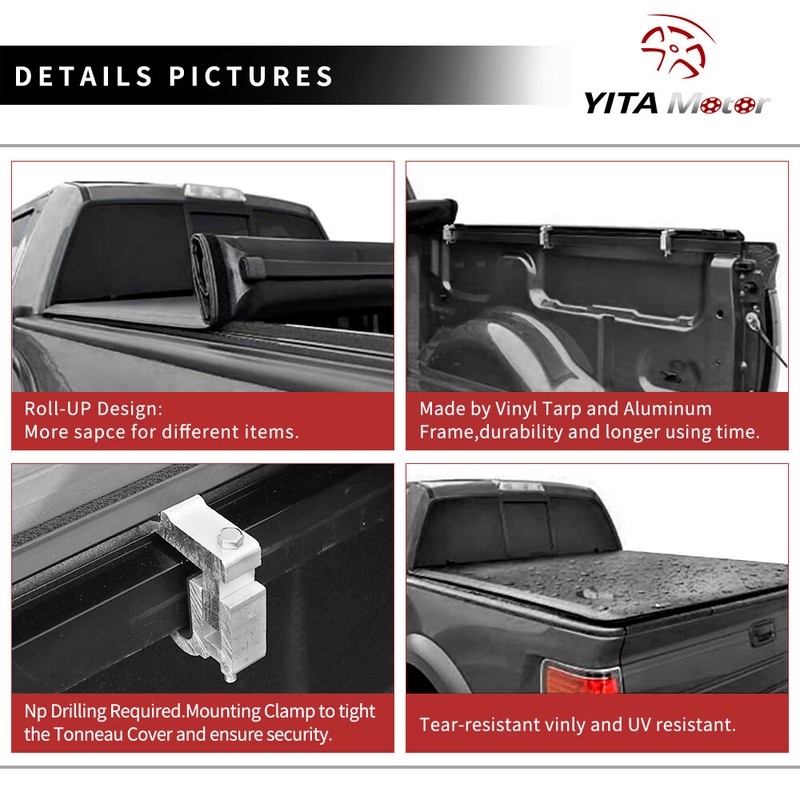 DETAILS PICTURES

YITA Motor

Roll-UP Design:
More sapce for different items.

Made by Vinyl Tarp and Aluminum Frame,durability and longer using time.

Np Drilling Required.Mounting Clamp to tight the Tonneau Cover and ensure security.

Tear-resistant vinly and UV resistant.