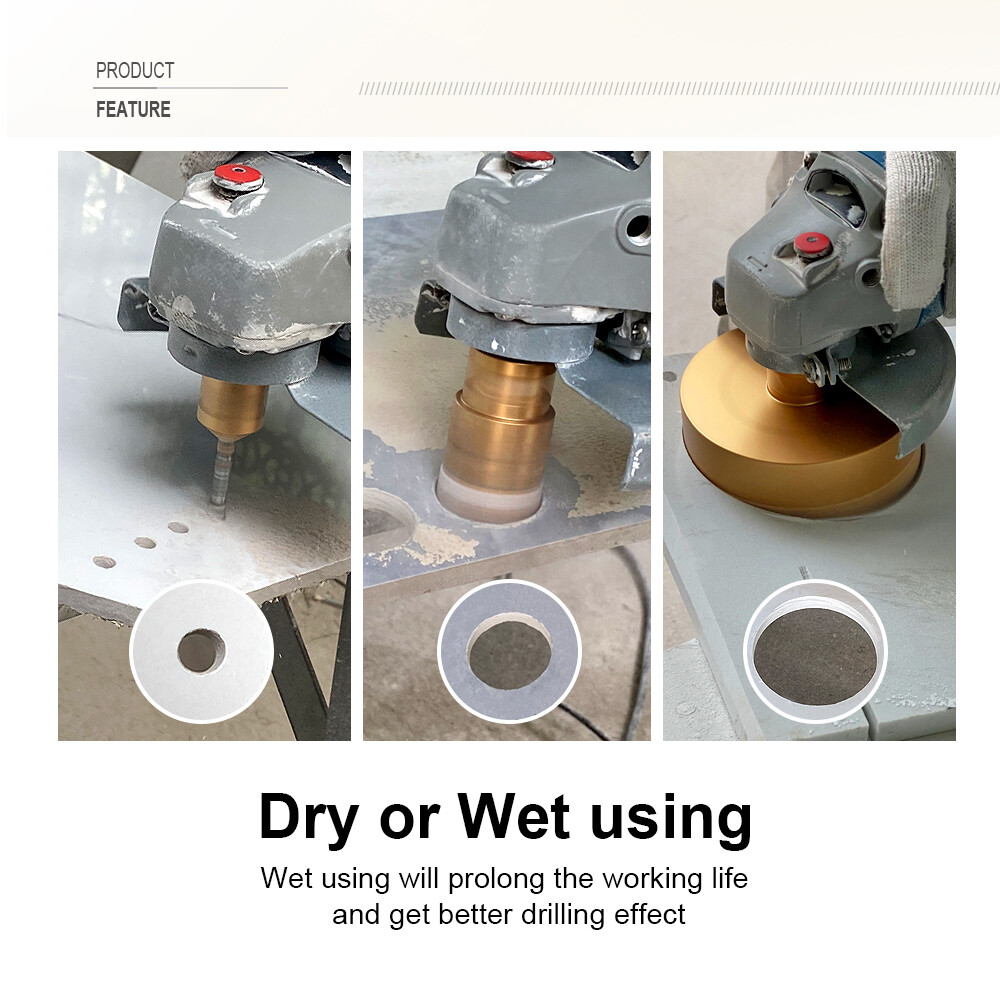 PRODUCT
FEATURE

Dry or Wet using

Wet using will prolong the working life and get better drilling effect