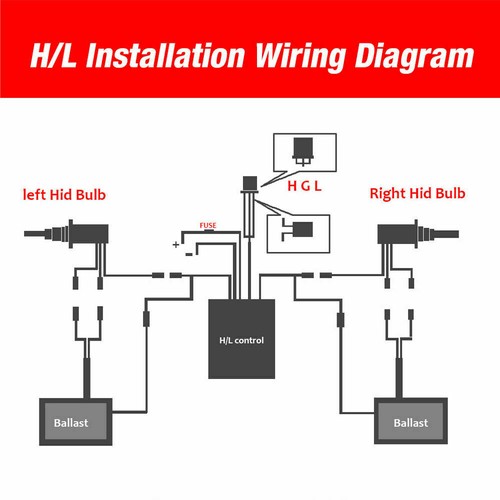 H/L Installation Wiring Diagram

left Hid Bulb

H G L

Right Hid Bulb

FUSE

+

-

H/L control

Ballast

Ballast