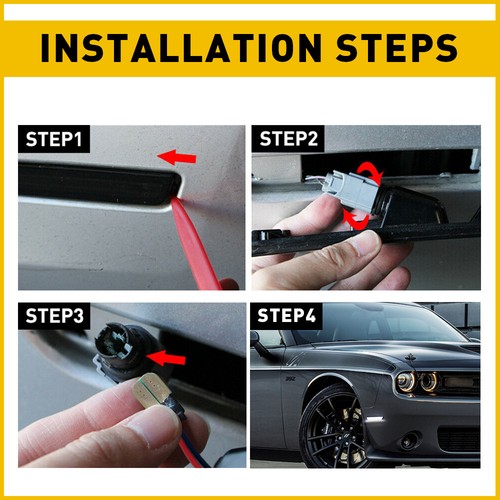 INSTALLATION STEPS

STEP1

STEP2

STEP3

STEP4

392