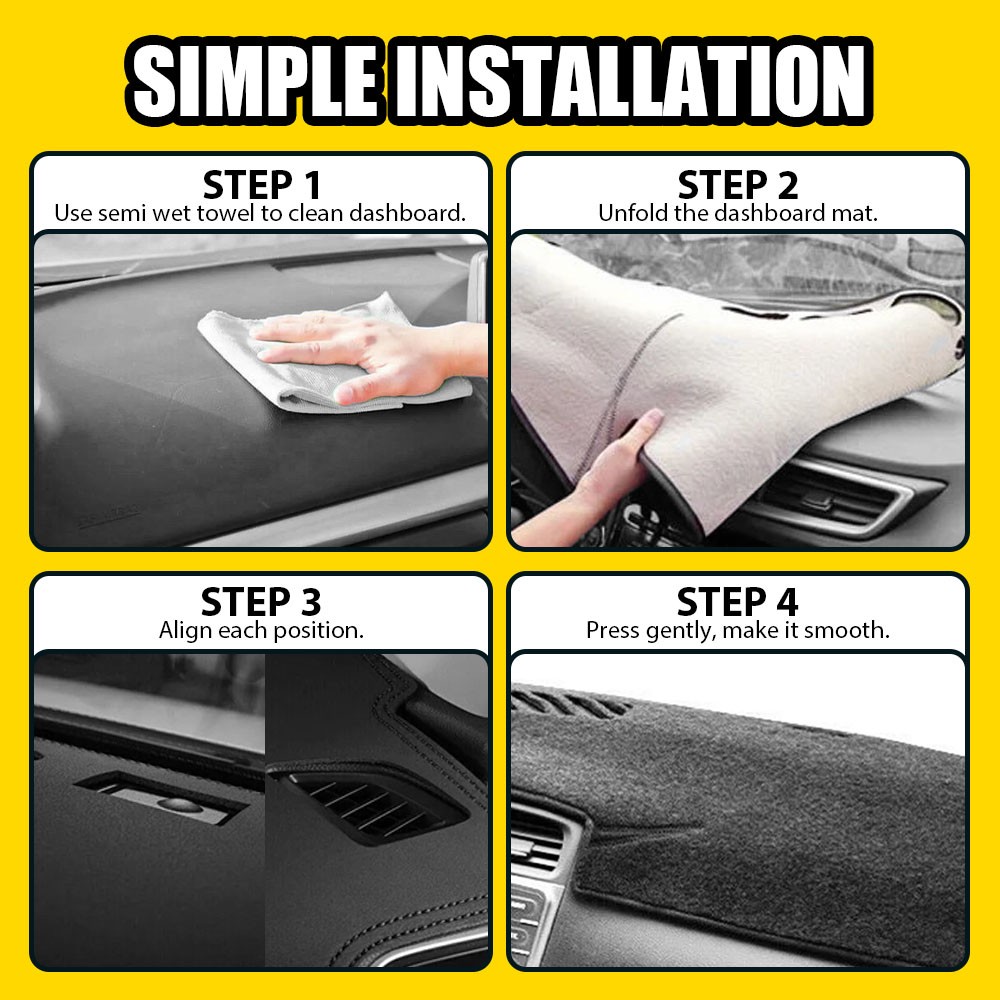 SIMPLE INSTALLATION

STEP 1
Use semi wet towel to clean dashboard.

STEP 2
Unfold the dashboard mat.

STEP 3
Align each position.

STEP 4
Press gently, make it smooth.