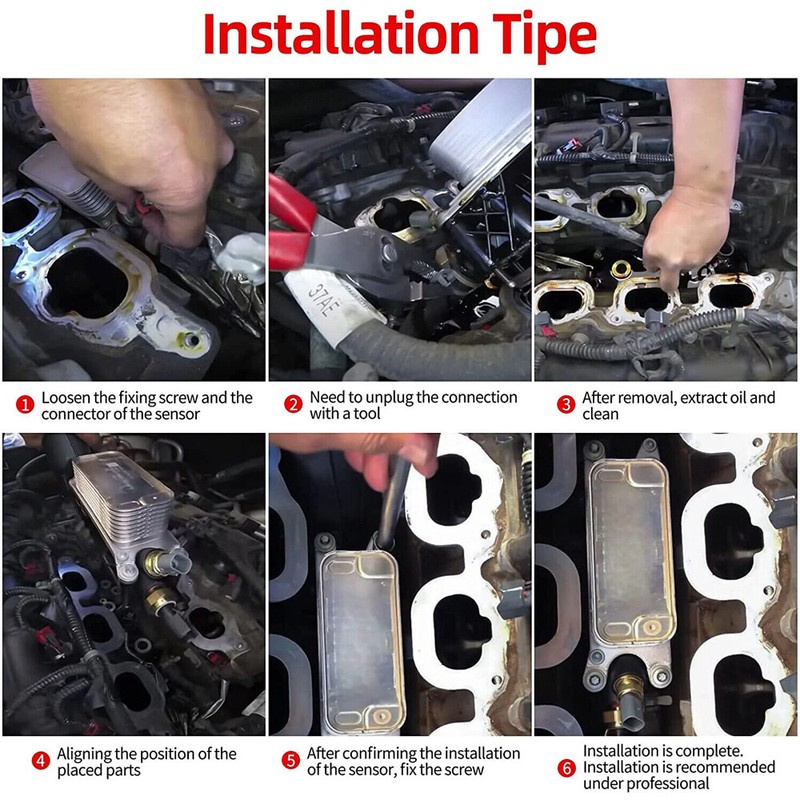 Installation Tipe

37AE

1 Loosen the fixing screw and the connector of the sensor

2 Need to unplug the connection with a tool

3 After removal, extract oil and clean

4 Aligning the position of the placed parts

5 After confirming the installation of the sensor, fix the screw

6 Installation is complete. Installation is recommended under professional