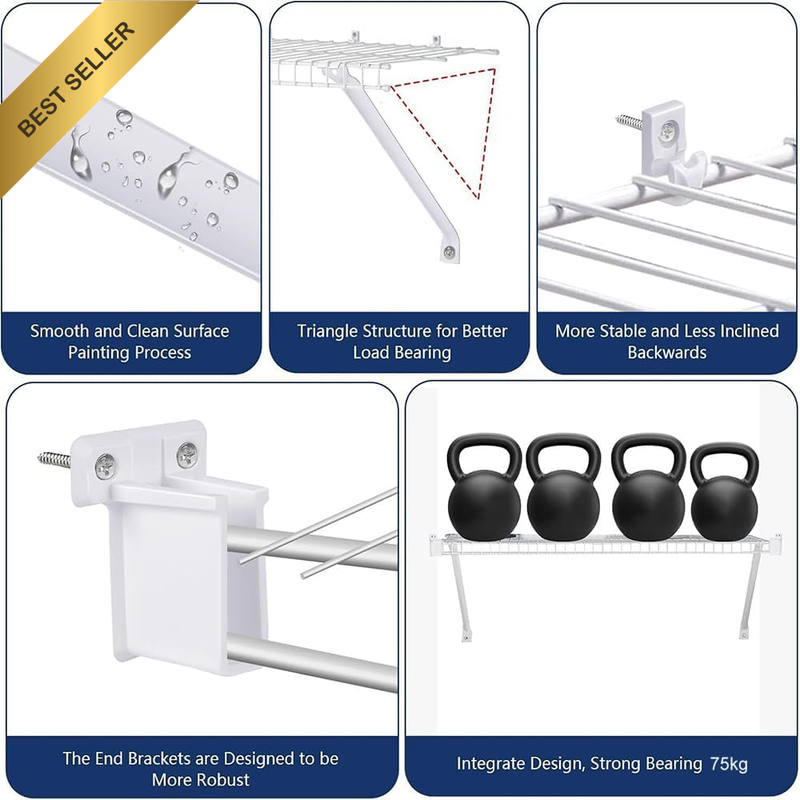 BEST SELLER

Smooth and Clean Surface Painting Process

Triangle Structure for Better Load Bearing

More Stable and Less Inclined Backwards

The End Brackets are Designed to be More Robust

Integrate Design, Strong Bearing 75kg