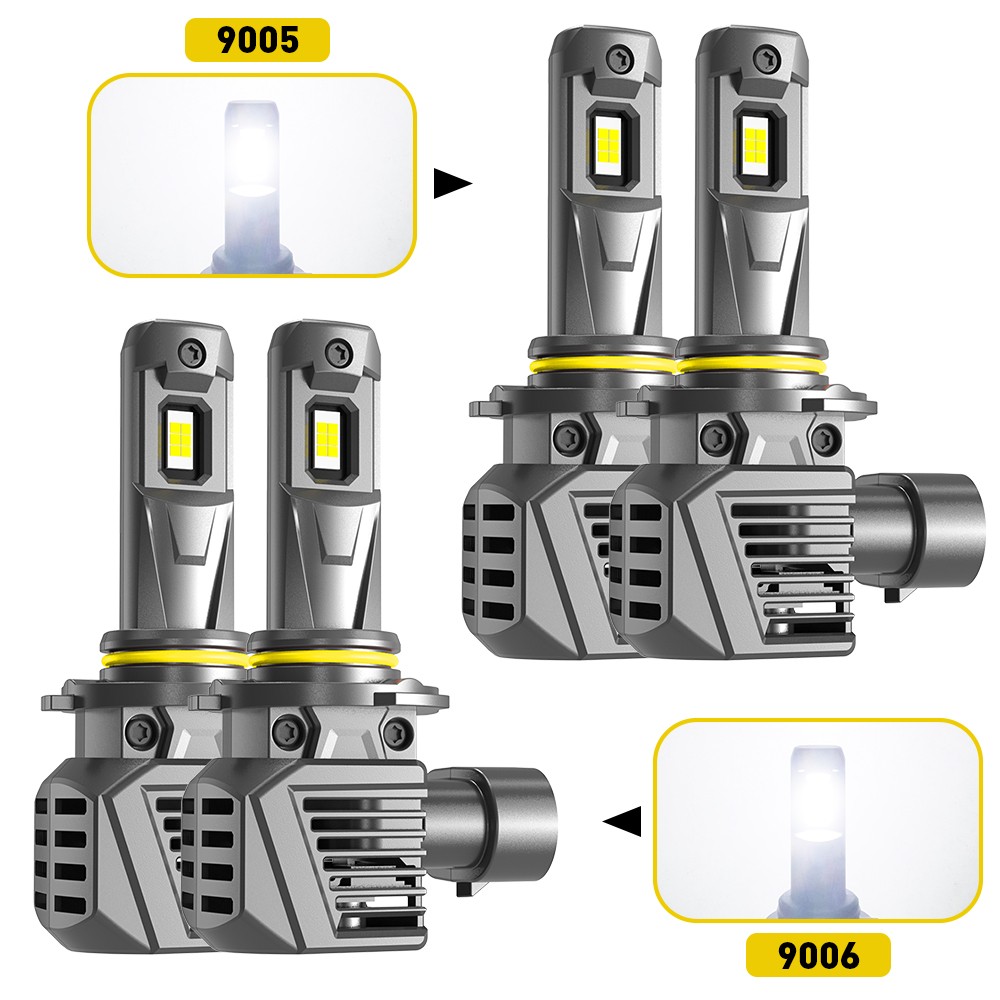 9005

9006