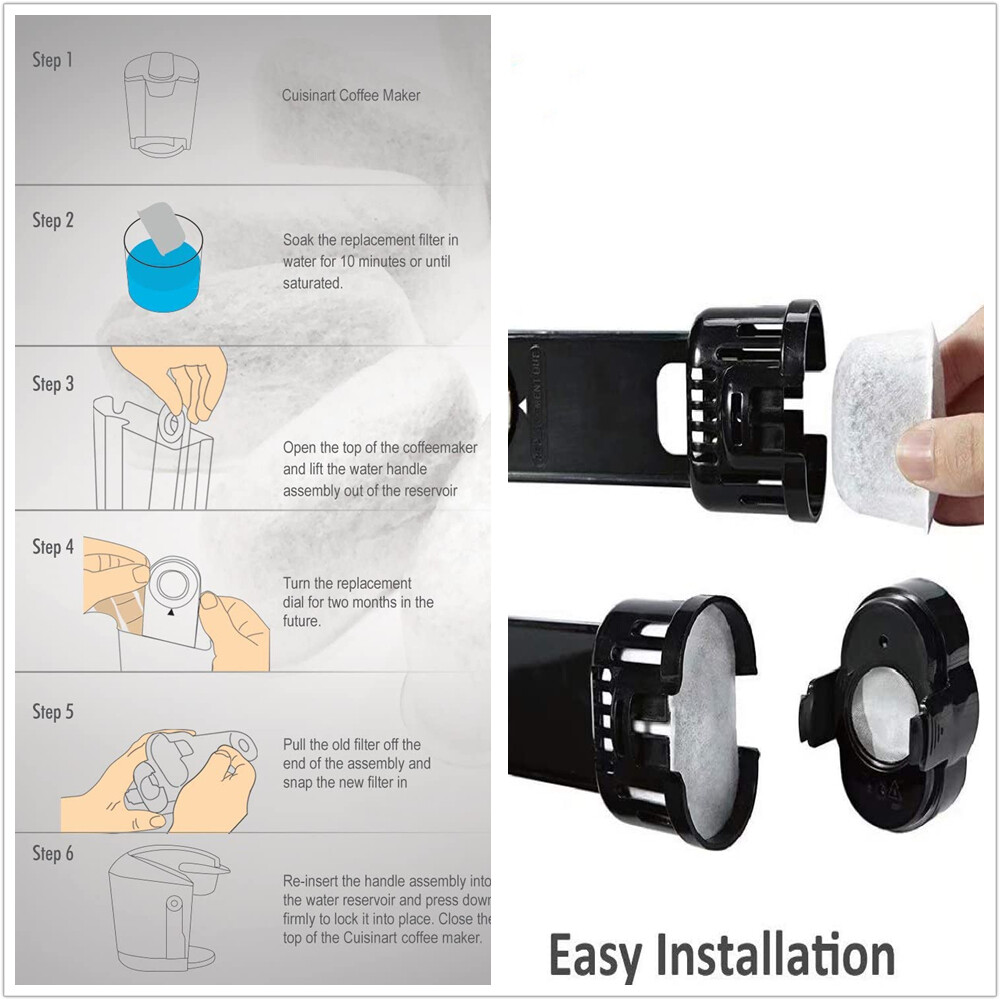 Step 1

Cuisinart Coffee Maker

Step 2

Soak the replacement filter in water for 10 minutes or until saturated.

Step 3

Open the top of the coffeemaker and lift the water handle assembly out of the reservoir

Step 4

Turn the replacement dial for two months in the future.

Step 5

Pull the old filter off the end of the assembly and snap the new filter in

Step 6

Re-insert the handle assembly into the water reservoir and press down firmly to lock it into place. Close the top of the Cuisinart coffee maker.

Easy Installation