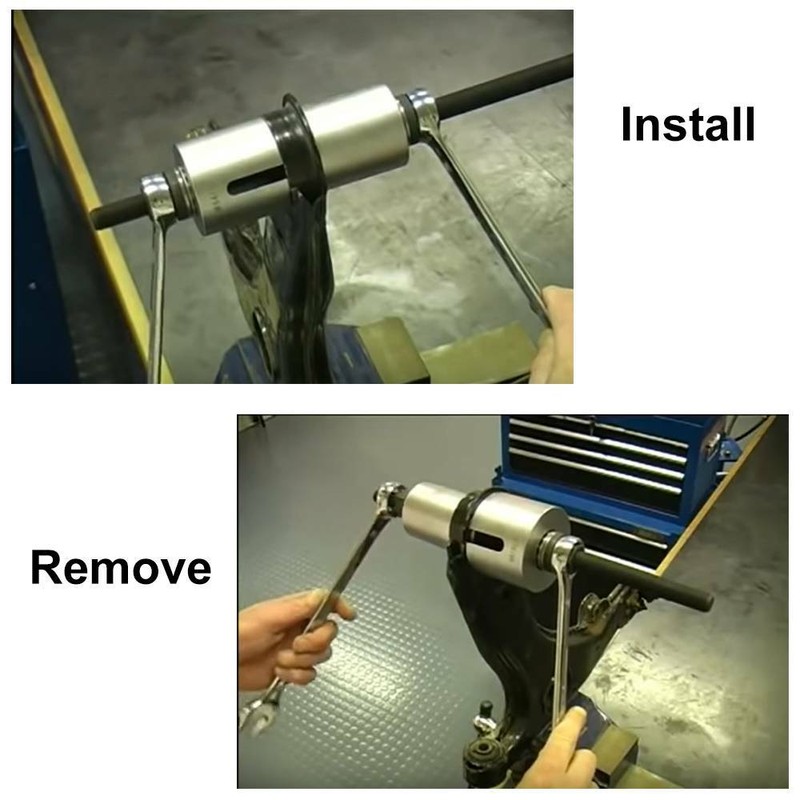 Install

Remove