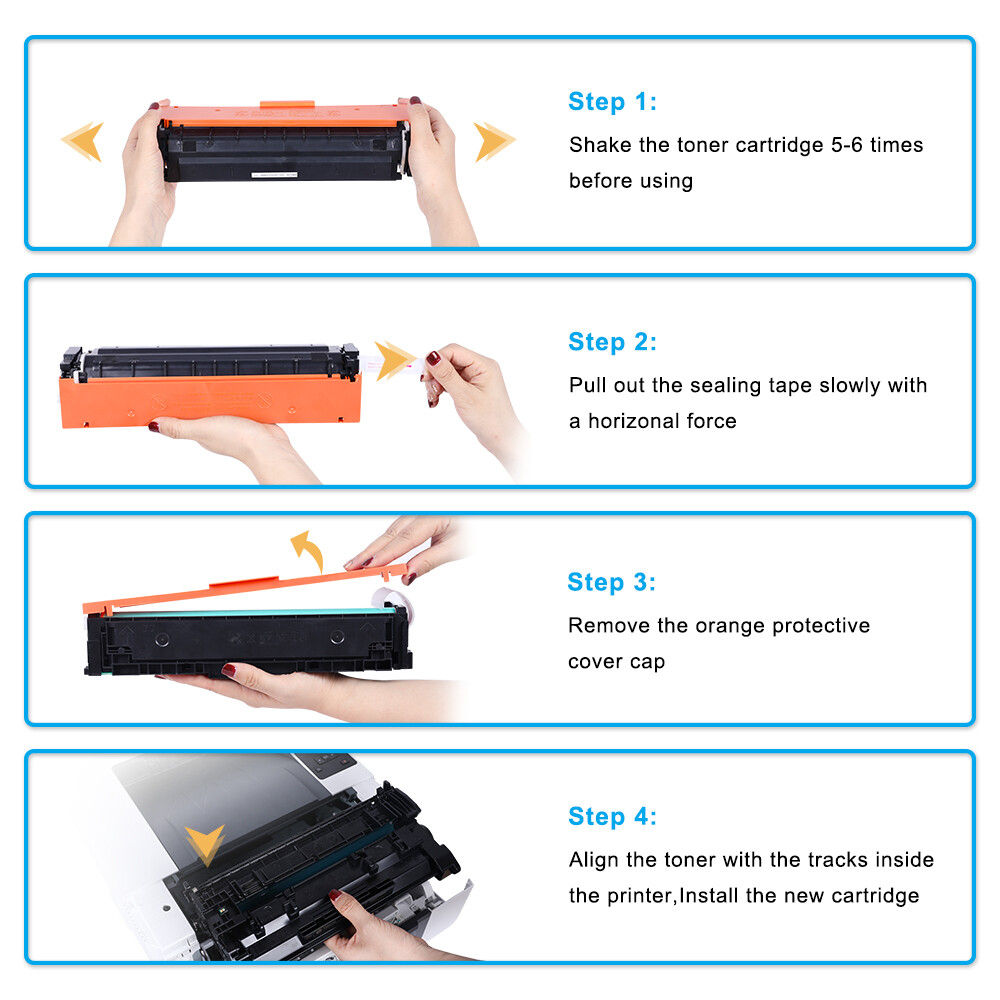 Step 1:
Shake the toner cartridge 5-6 times before using

Step 2:
Pull out the sealing tape slowly with a horizonal force

Step 3:
Remove the orange protective cover cap

Step 4:
Align the toner with the tracks inside the printer,Install the new cartridge