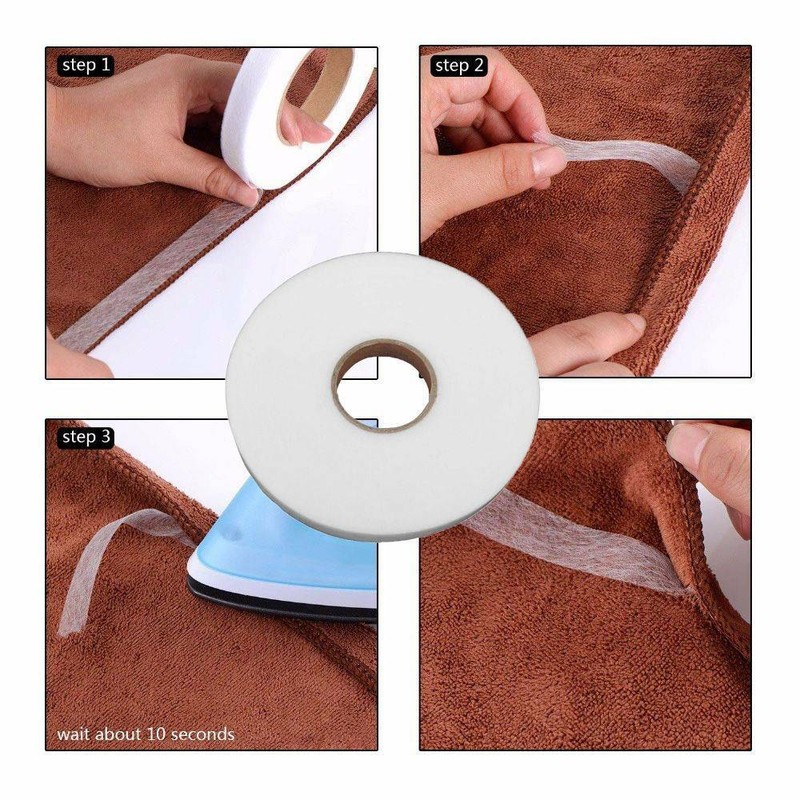 step 1

step 2

step 3

wait about 10 seconds