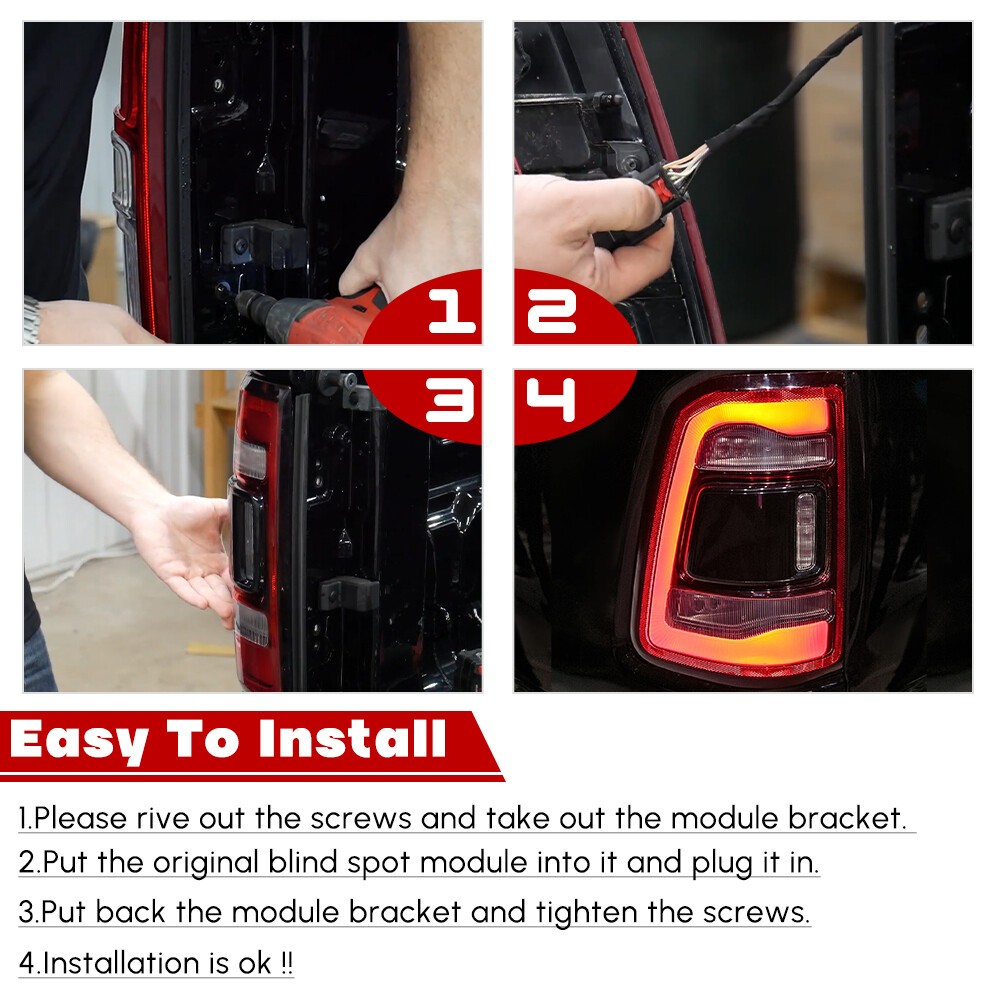 1
2
3
4

Easy To Install

1.Please rive out the screws and take out the module bracket.

2.Put the original blind spot module into it and plug it in.

3.Put back the module bracket and tighten the screws.

4.Installation is ok !!