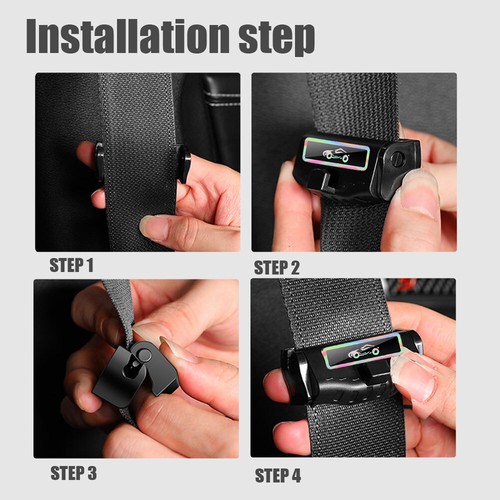 Installation step

STEP 1

STEP 2

STEP 3

STEP 4