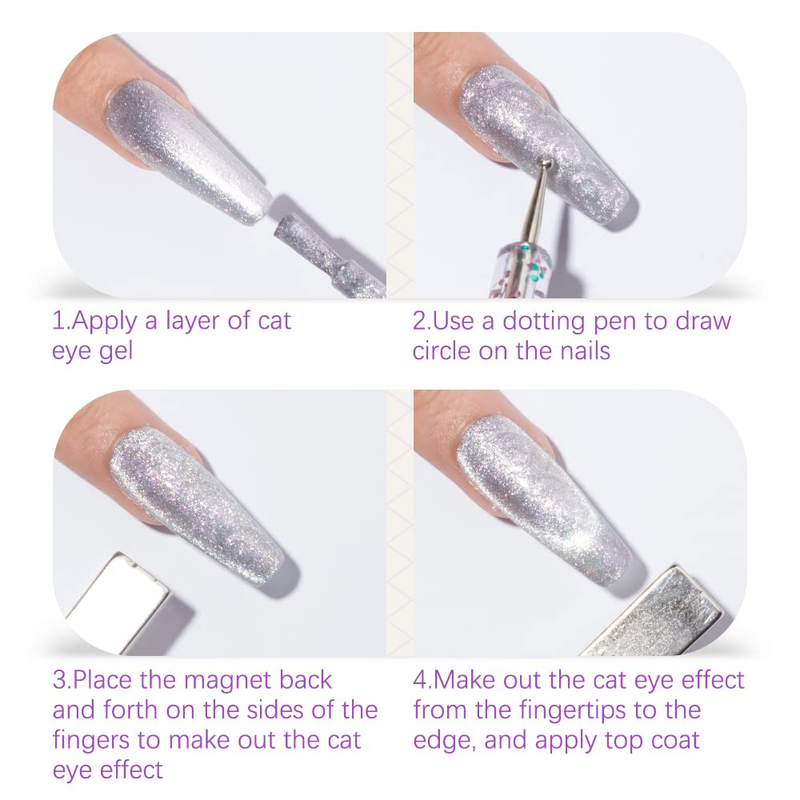 1.Apply a layer of cat eye gel

2.Use a dotting pen to draw circle on the nails

3.Place the magnet back and forth on the sides of the fingers to make out the cat eye effect

4.Make out the cat eye effect from the fingertips to the edge, and apply top coat