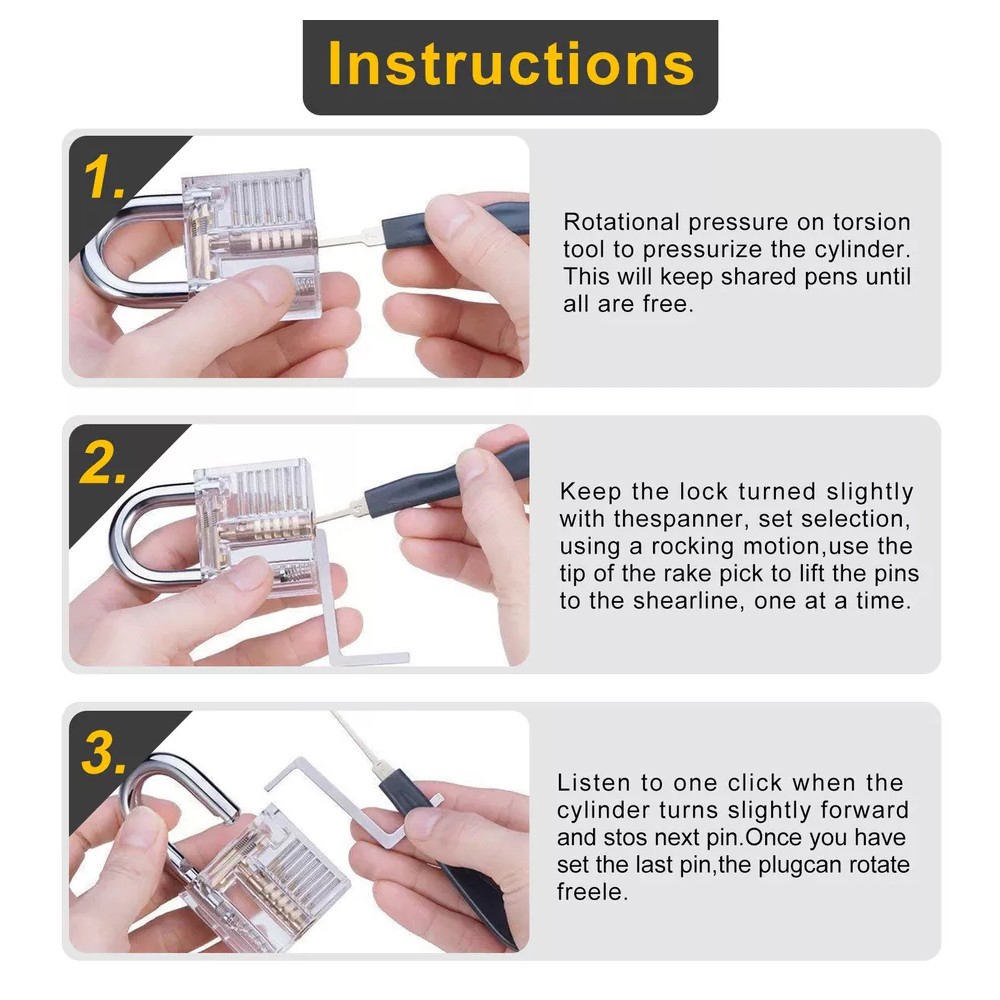 Instructions

1.

Rotational pressure on torsion tool to pressurize the cylinder. This will keep shared pens until all are free.

2.

Keep the lock turned slightly with thespanner, set selection, using a rocking motion,use the tip of the rake pick to lift the pins to the shearline, one at a time.

3.

Listen to one click when the cylinder turns slightly forward and stos next pin.Once you have set the last pin,the plugcan rotate freele.