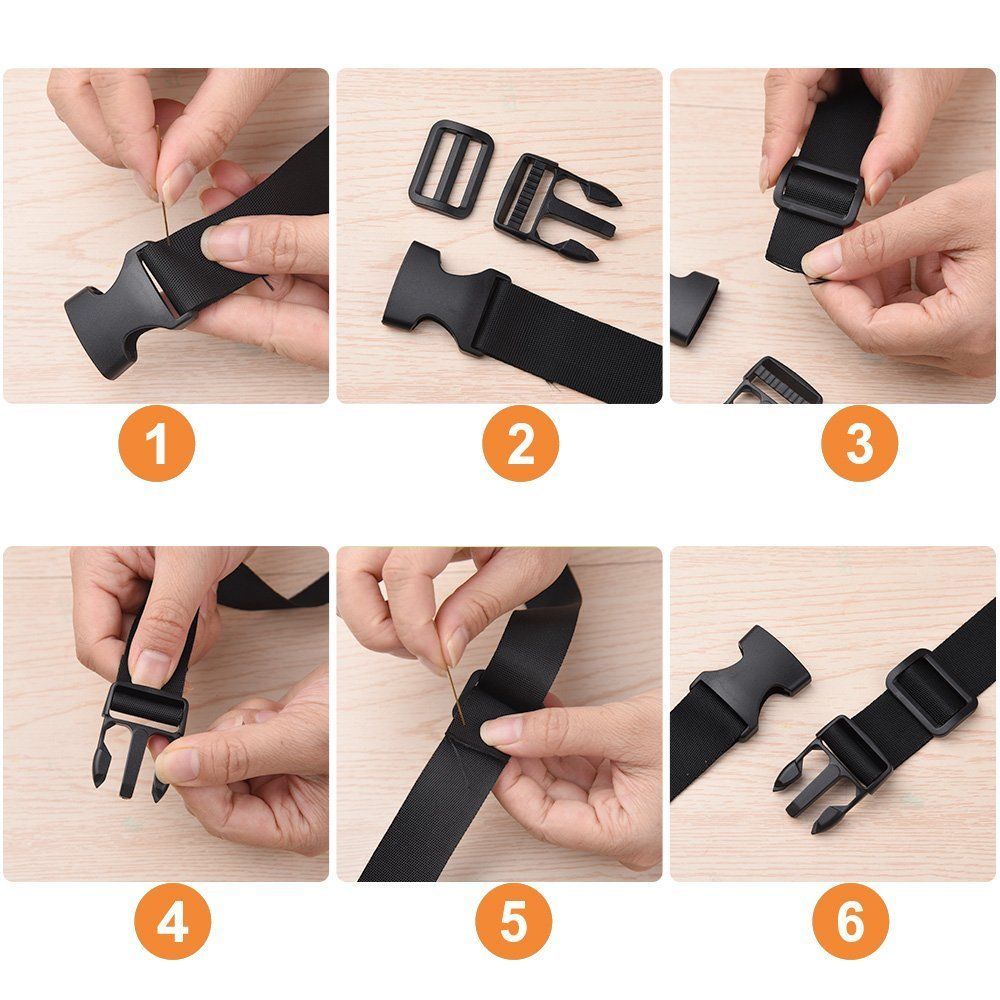 1

2

3

4

5

6