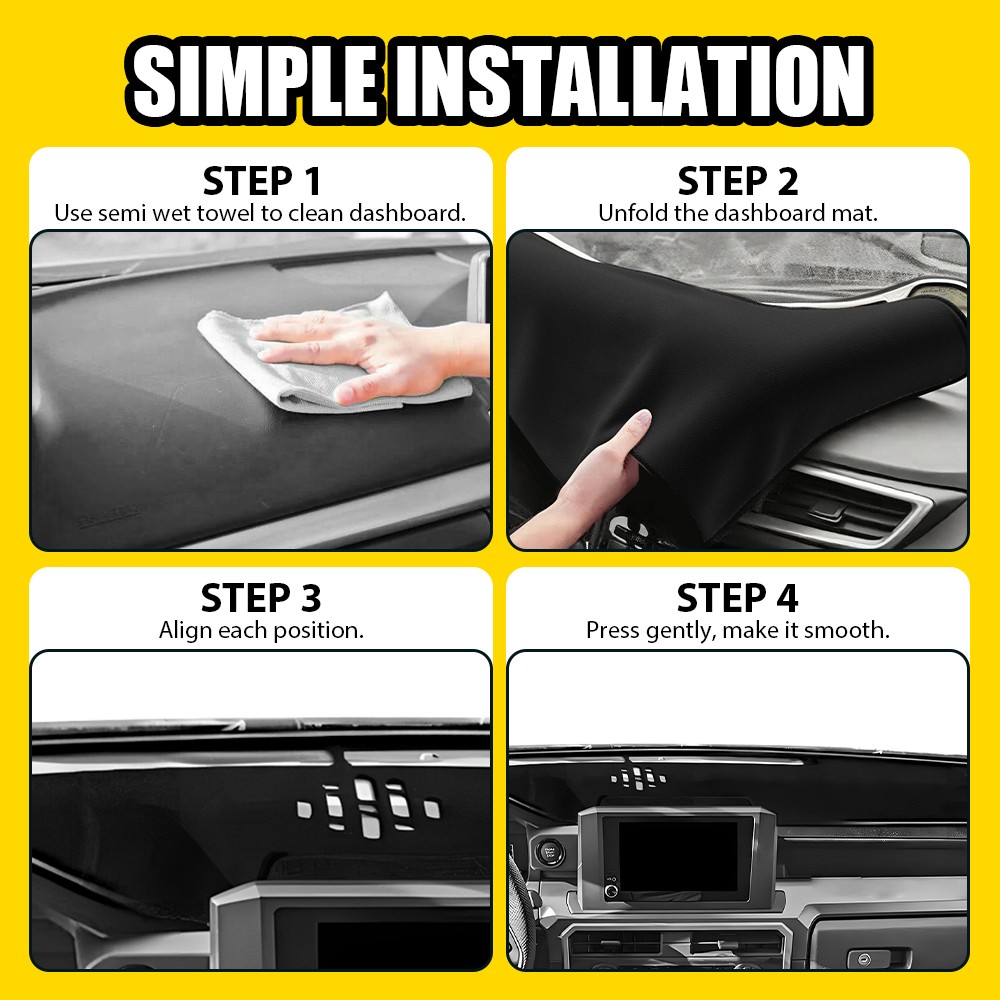 SIMPLE INSTALLATION

STEP 1
Use semi wet towel to clean dashboard.

STEP 2
Unfold the dashboard mat.

STEP 3
Align each position.

STEP 4
Press gently, make it smooth.