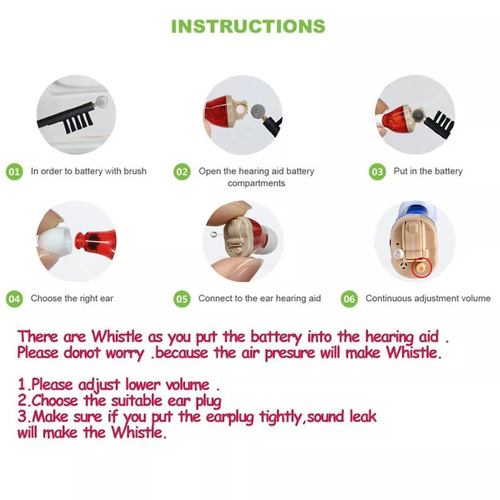 INSTRUCTIONS

01 In order to battery with brush

02 Open the hearing aid battery compartments

03 Put in the battery

04 Choose the right ear

05 Connect to the ear hearing aid

06 Continuous adjustment volume

There are Whistle as you put the battery into the hearing aid . Please donot worry .because the air presure will make Whistle.

1.Please adjust lower volume .
2.Choose the suitable ear plug
3.Make sure if you put the earplug tightly,sound leak will make the Whistle.