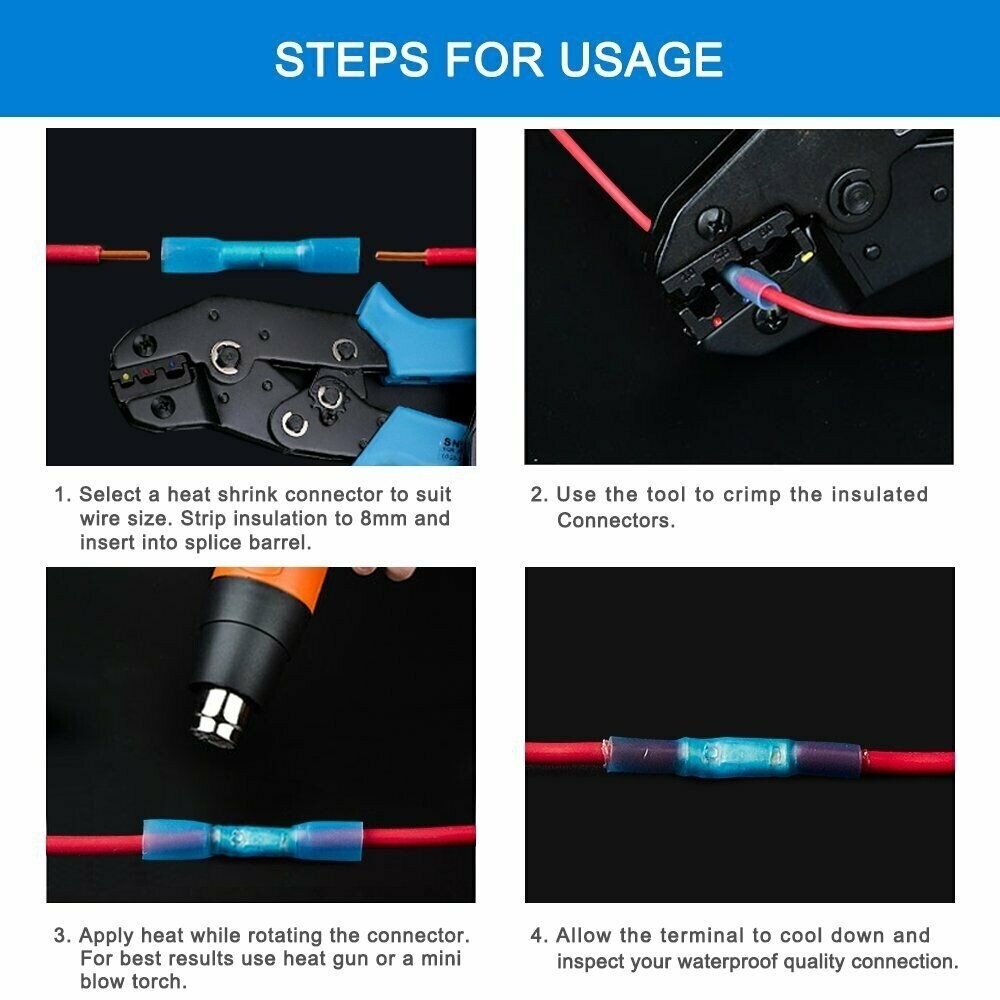 STEPS FOR USAGE

1. Select a heat shrink connector to suit wire size. Strip insulation to 8mm and insert into splice barrel.

2. Use the tool to crimp the insulated Connectors.

3. Apply heat while rotating the connector. For best results use heat gun or a mini blow torch.

4. Allow the terminal to cool down and inspect your waterproof quality connection.