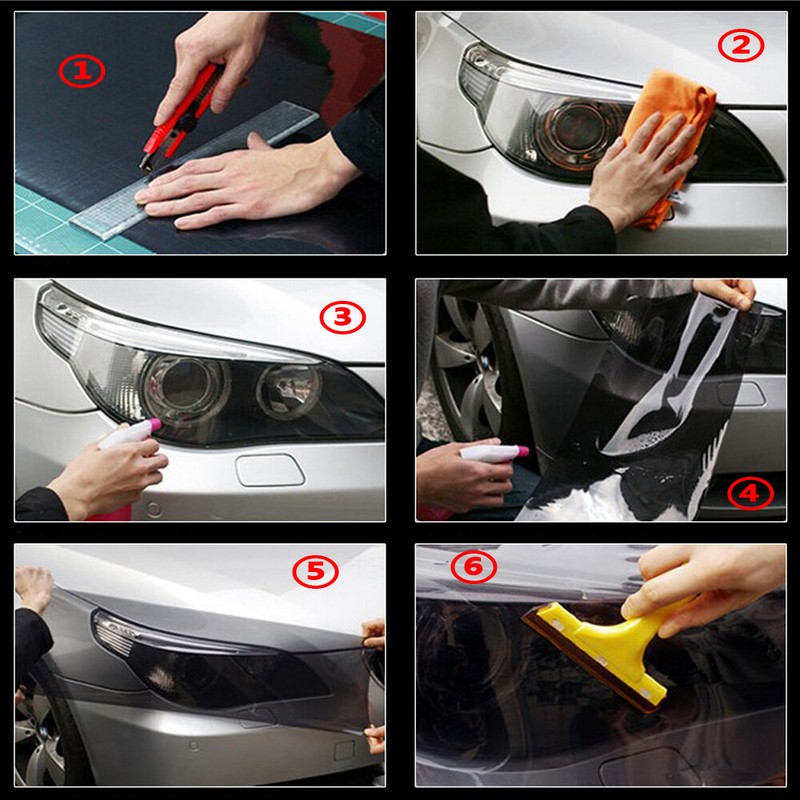 ①
②
③
④
⑤
⑥