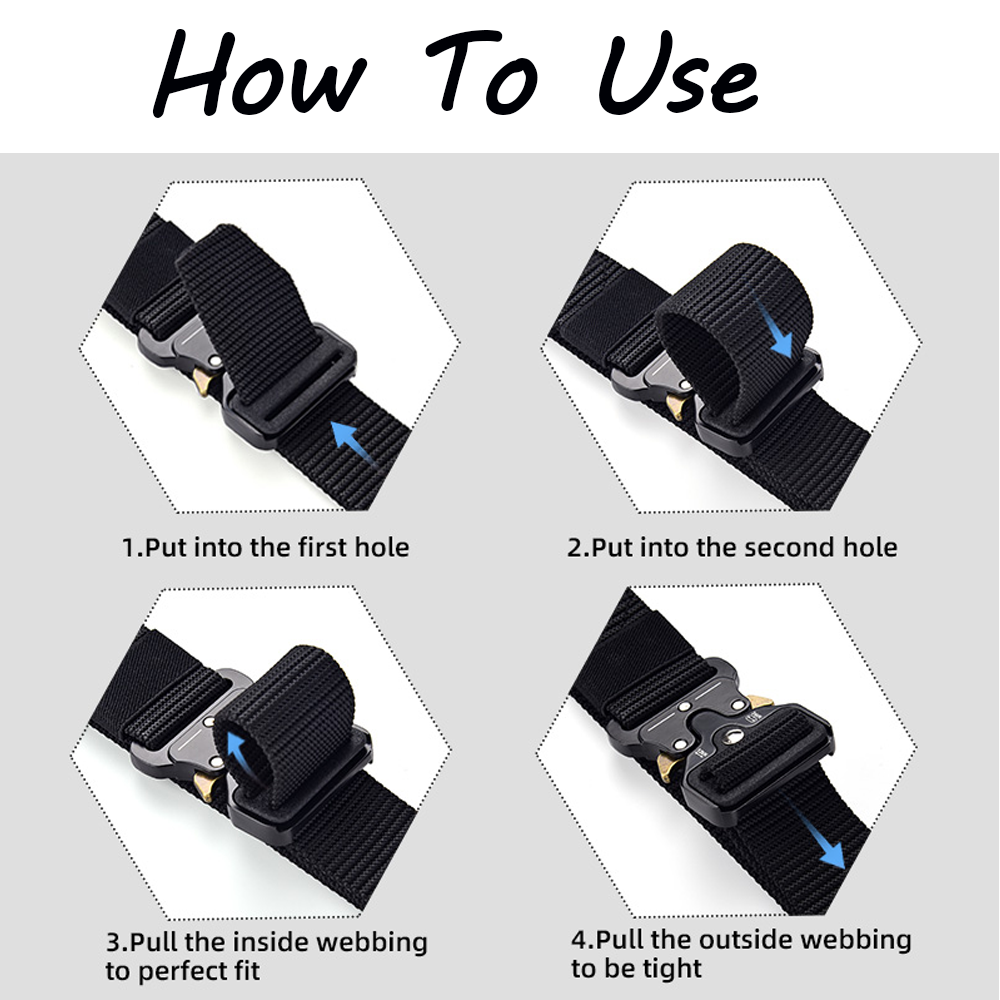 How To Use

1.Put into the first hole

2.Put into the second hole

3.Pull the inside webbing to perfect fit

4.Pull the outside webbing to be tight