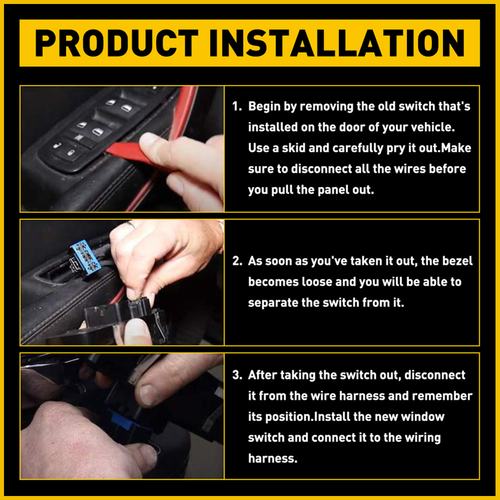 PRODUCT INSTALLATION

1. Begin by removing the old switch that's installed on the door of your vehicle. Use a skid and carefully pry it out.Make sure to disconnect all the wires before you pull the panel out.

2. As soon as you've taken it out, the bezel becomes loose and you will be able to separate the switch from it.

3. After taking the switch out, disconnect it from the wire harness and remember its position.Install the new window switch and connect it to the wiring harness.