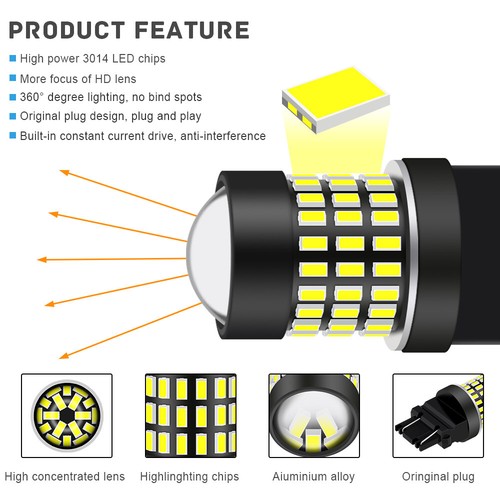 PRODUCT FEATURE

High power 3014 LED chips
More focus of HD lens
360° degree lighting, no bind spots
Original plug design, plug and play
Built-in constant current drive, anti-interference

High concentrated lens
Highlinghting chips
Aiuminium alloy
Oringinal plug