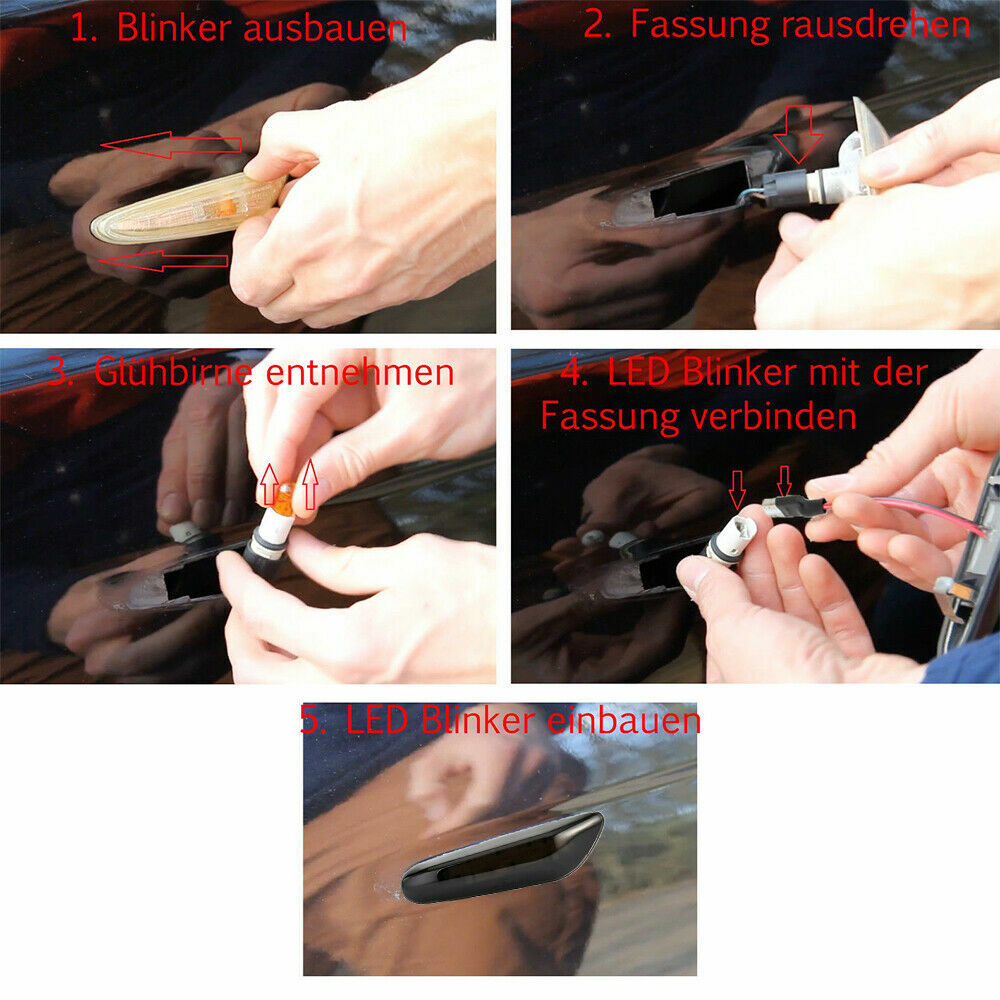 1. Blinker ausbauen

2. Fassung rausdrehen

3. Glühbirne entnehmen

4. LED Blinker mit der Fassung verbinden

5. LED Blinker einbauen