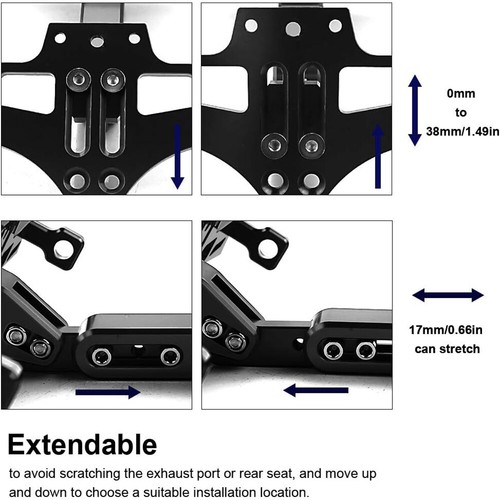 0mm
to
38mm/1.49in

17mm/0.66in
can stretch

Extendable

to avoid scratching the exhaust port or rear seat, and move up and down to choose a suitable installation location.