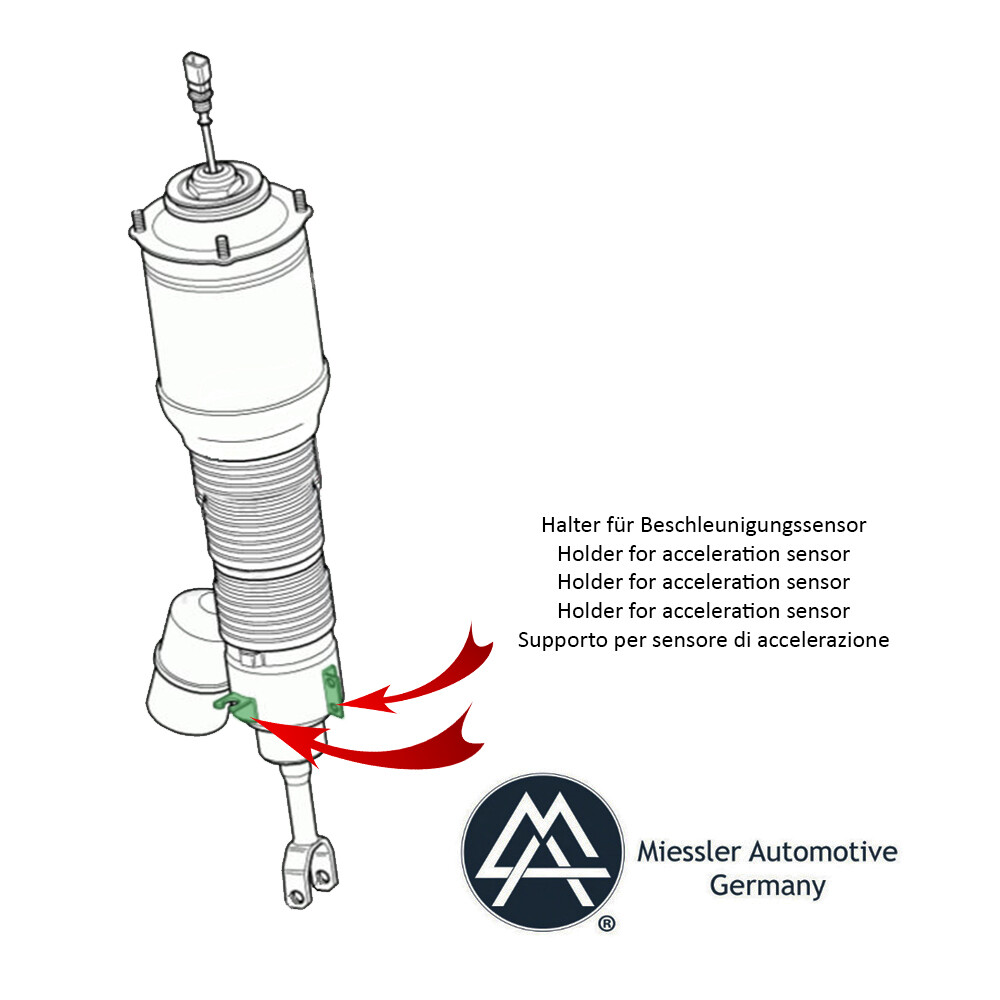 Halter für Beschleunigungssensor
Holder for acceleration sensor
Holder for acceleration sensor
Holder for acceleration sensor
Supporto per sensore di accelerazione

Miessler Automotive
Germany
®