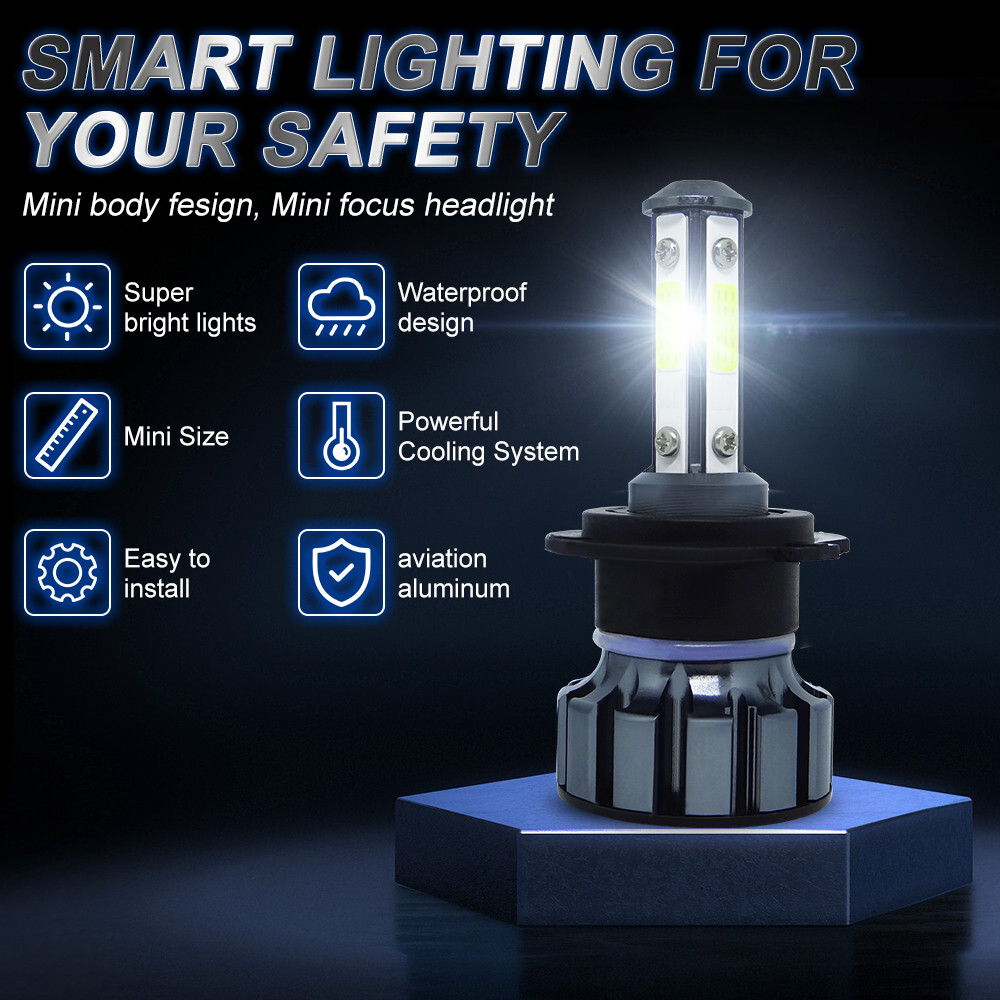 SMART LIGHTING FOR YOUR SAFETY

Mini body fesign, Mini focus headlight

Super bright lights

Waterproof design

Mini Size

Powerful Cooling System

Easy to install

aviation aluminum