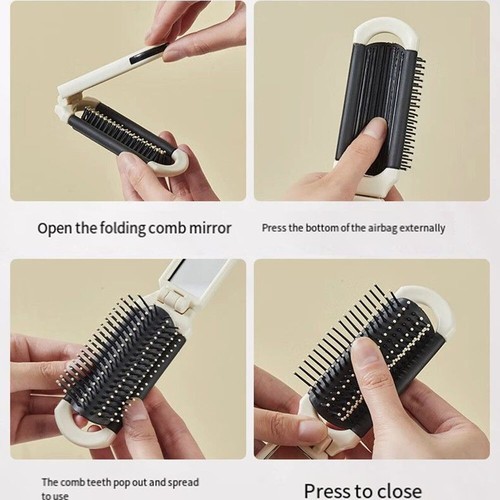 Open the folding comb mirror

Press the bottom of the airbag externally

The comb teeth pop out and spread to use

Press to close