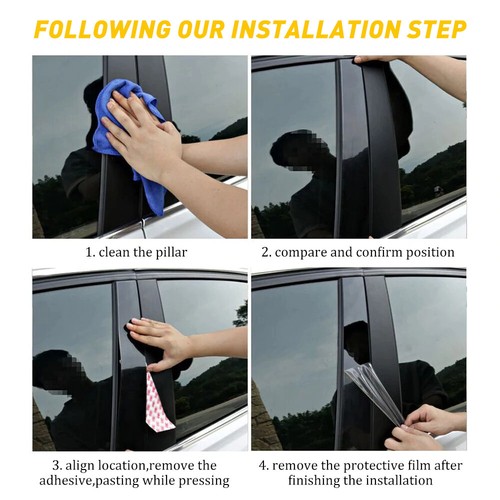 FOLLOWING OUR INSTALLATION STEP

1. clean the pillar

2. compare and confirm position

3. align location,remove the adhesive,pasting while pressing

4. remove the protective film after finishing the installation