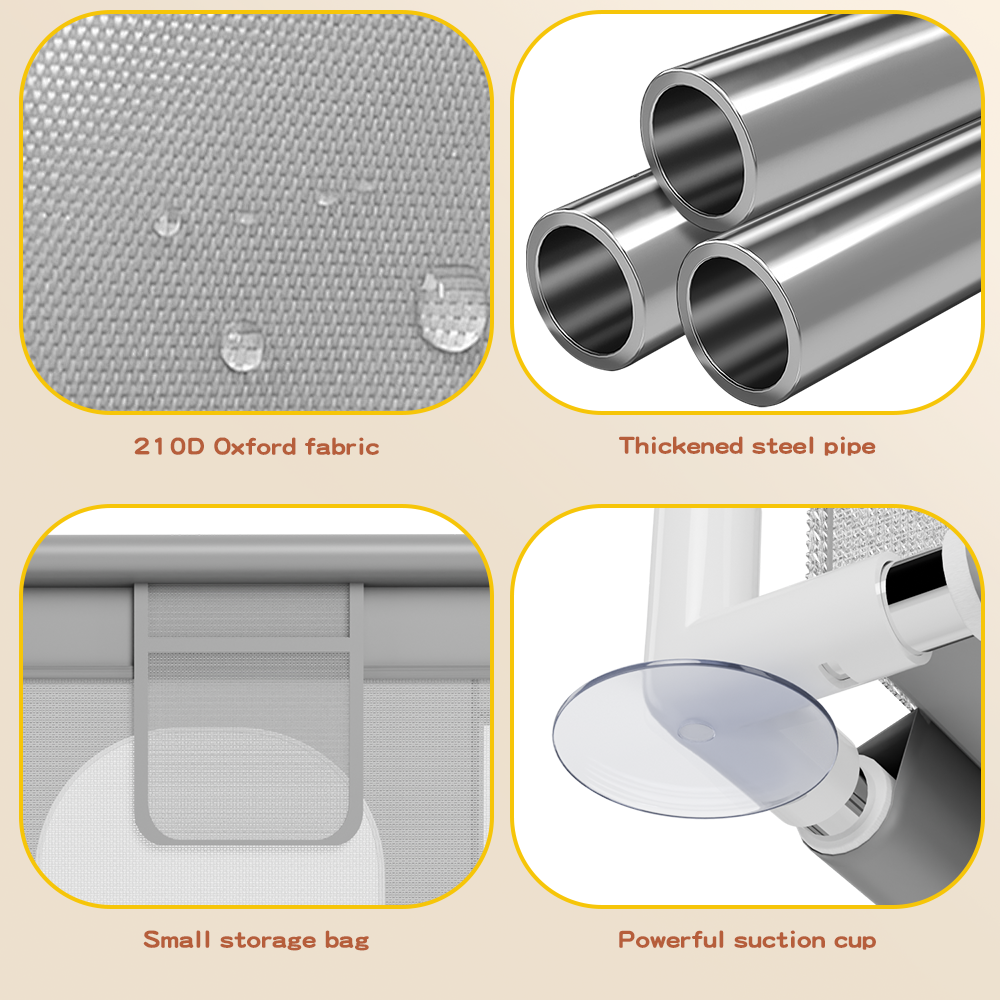 210D Oxford fabric

Thickened steel pipe

Small storage bag

Powerful suction cup