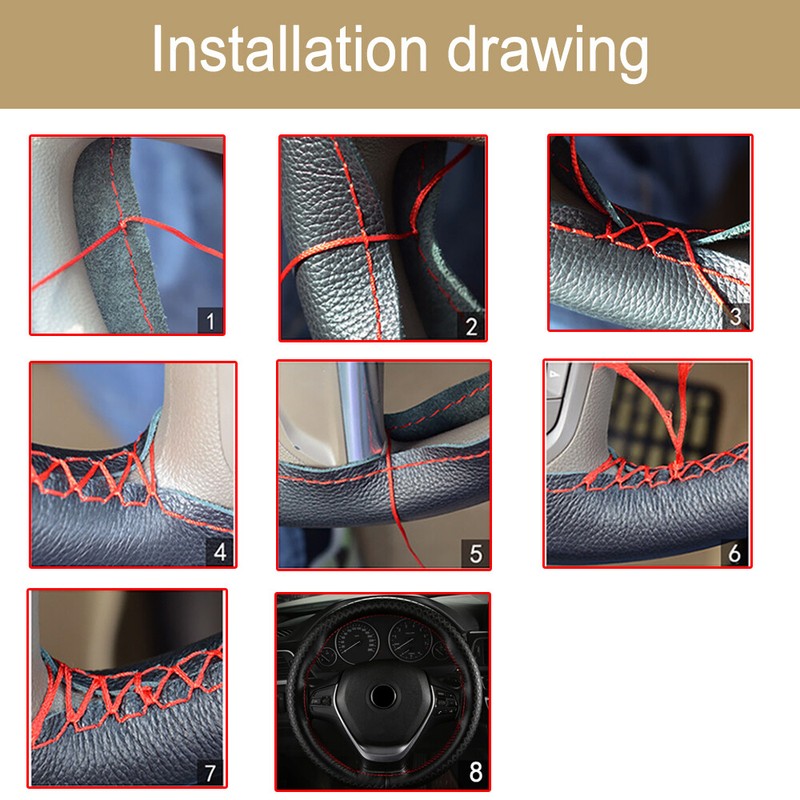 Installation drawing

1

2

3

4

5

6

7

8