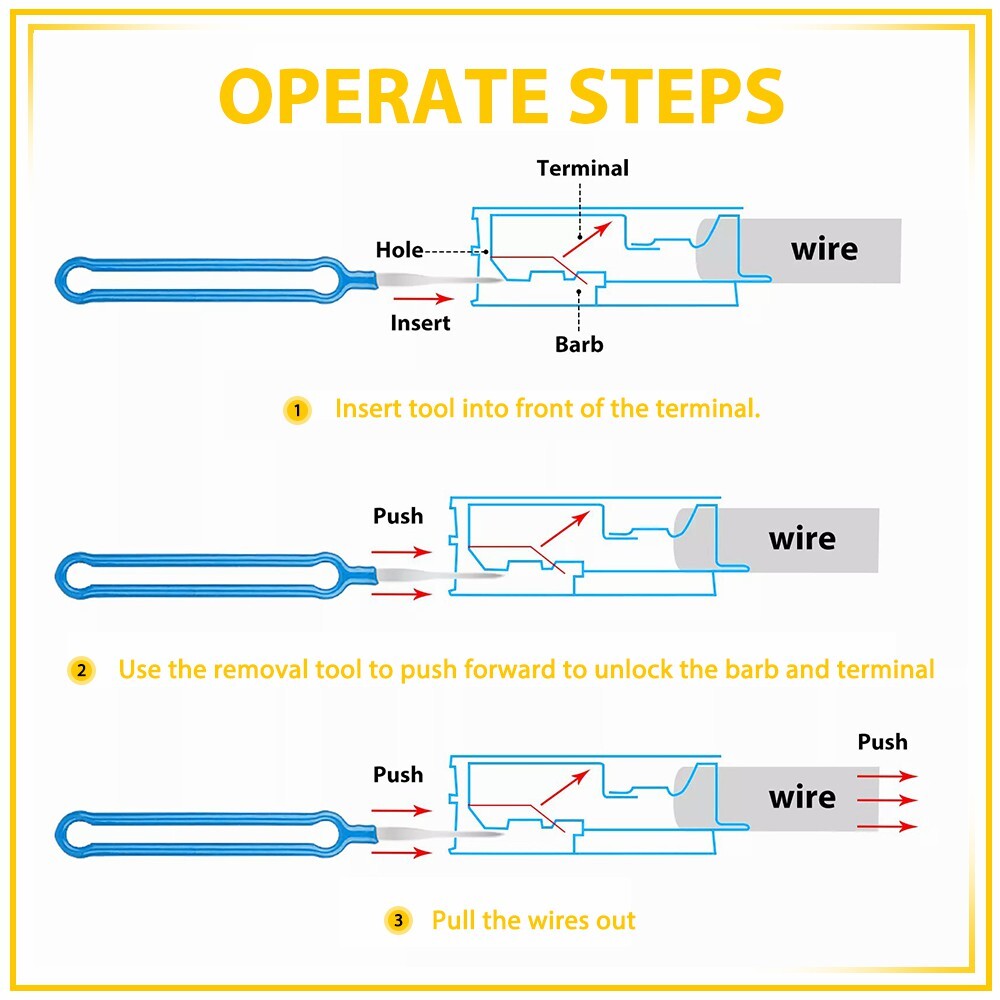 OPERATE STEPS

Terminal
Hole
wire
Insert
Barb

1 Insert tool into front of the terminal.

Push
wire

2 Use the removal tool to push forward to unlock the barb and terminal

Push
Push
wire

3 Pull the wires out