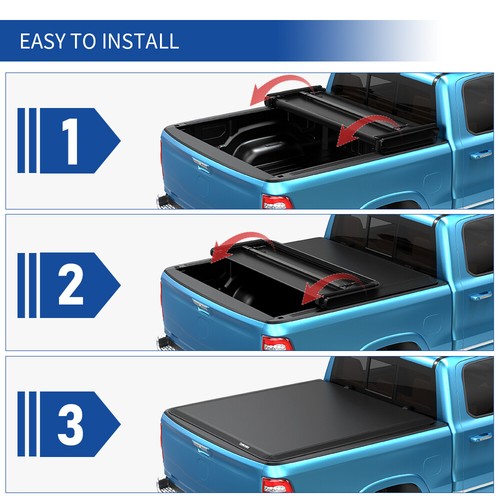 EASY TO INSTALL

1

2

3