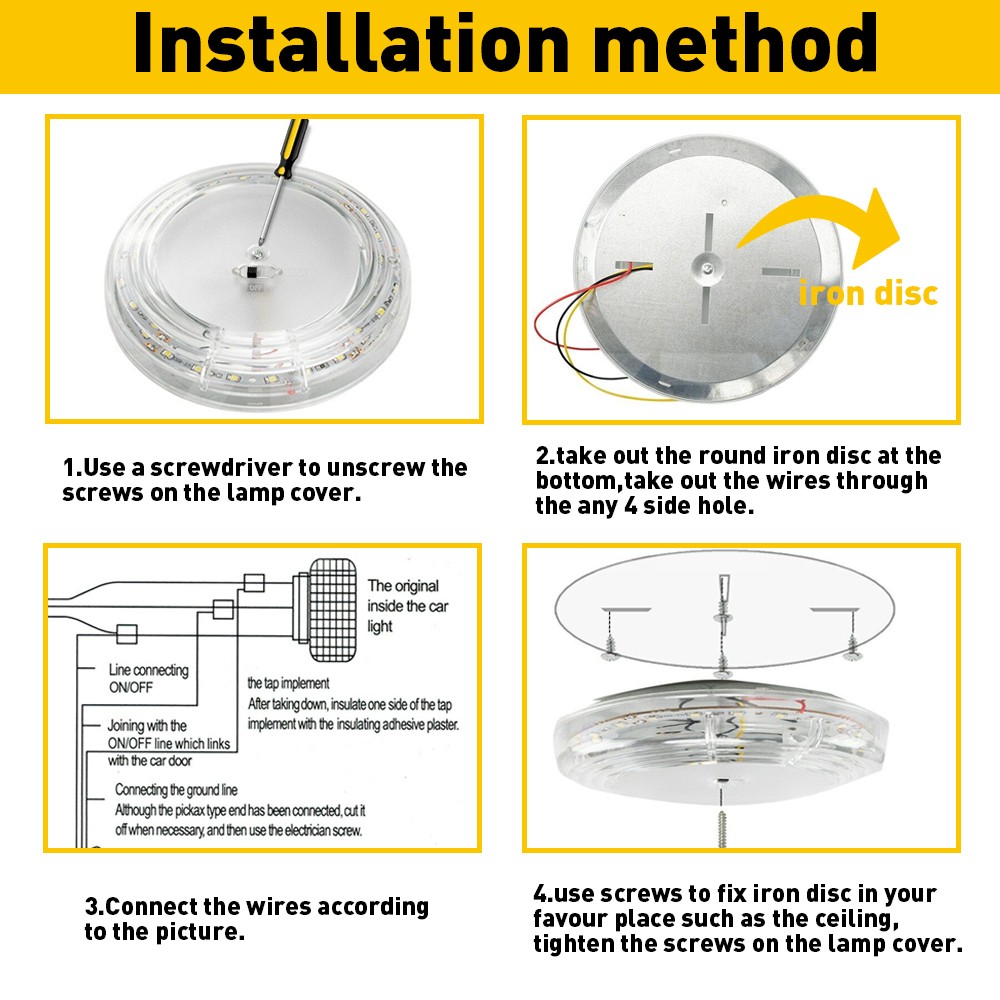 Installation method

iron disc

1.Use a screwdriver to unscrew the screws on the lamp cover.

2.take out the round iron disc at the bottom,take out the wires through the any 4 side hole.

The original inside the car light

Line connecting ON/OFF

the tap implement
After taking down, insulate one side of the tap implement with the insulating adhesive plaster.

Joining with the ON/OFF line which links with the car door

Connecting the ground line
Although the pickax type end has been connected, cut it off when necessary, and then use the electrician screw.

3.Connect the wires according to the picture.

4.use screws to fix iron disc in your favour place such as the ceiling, tighten the screws on the lamp cover.