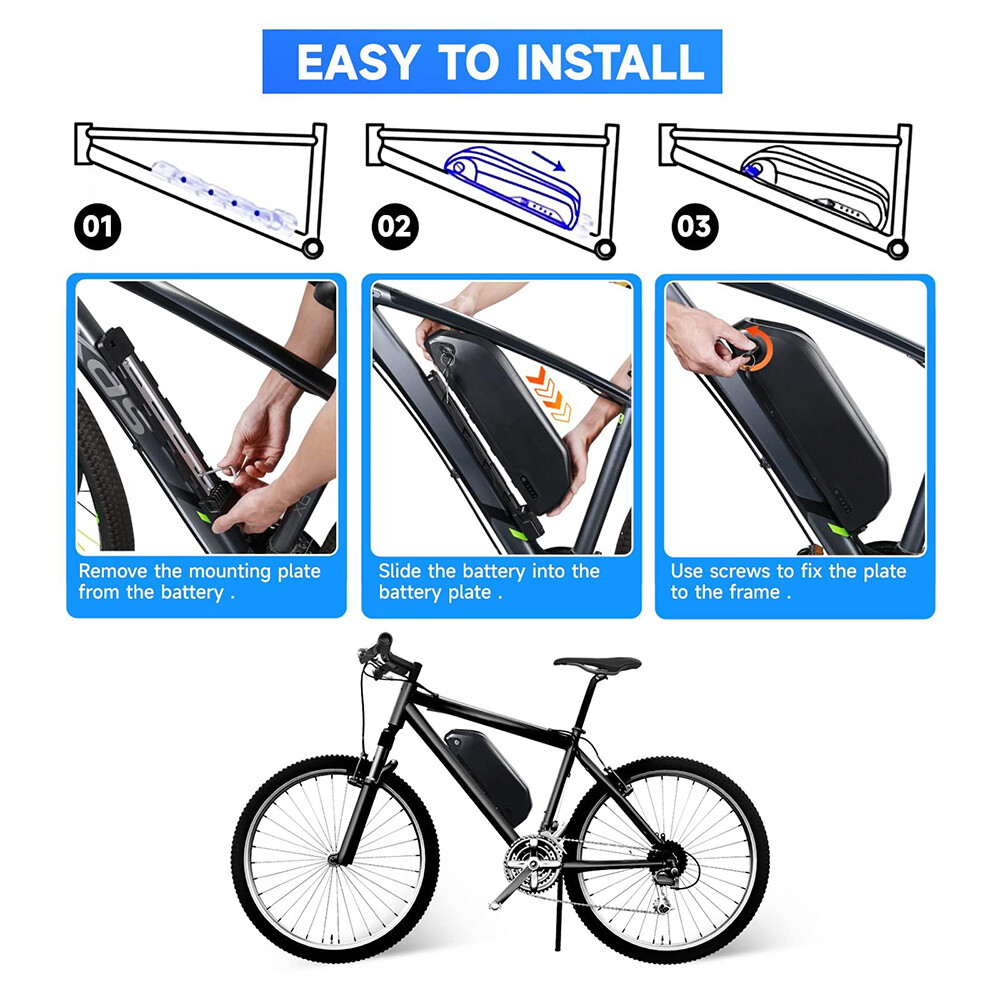 EASY TO INSTALL

01

02

03

Remove the mounting plate from the battery .

Slide the battery into the battery plate .

Use screws to fix the plate to the frame .