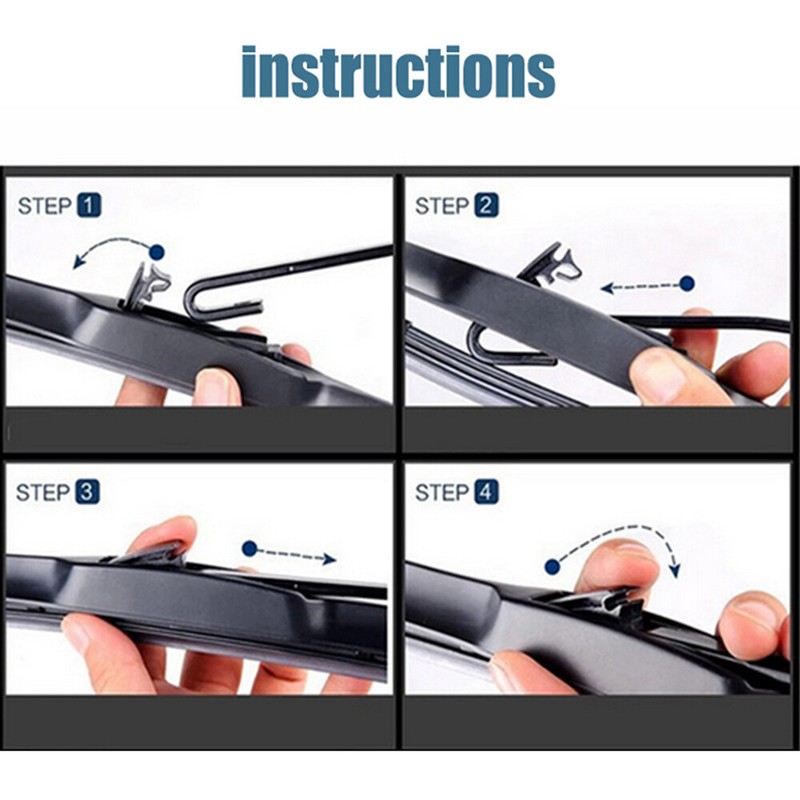 instructions

STEP 1

STEP 2

STEP 3

STEP 4