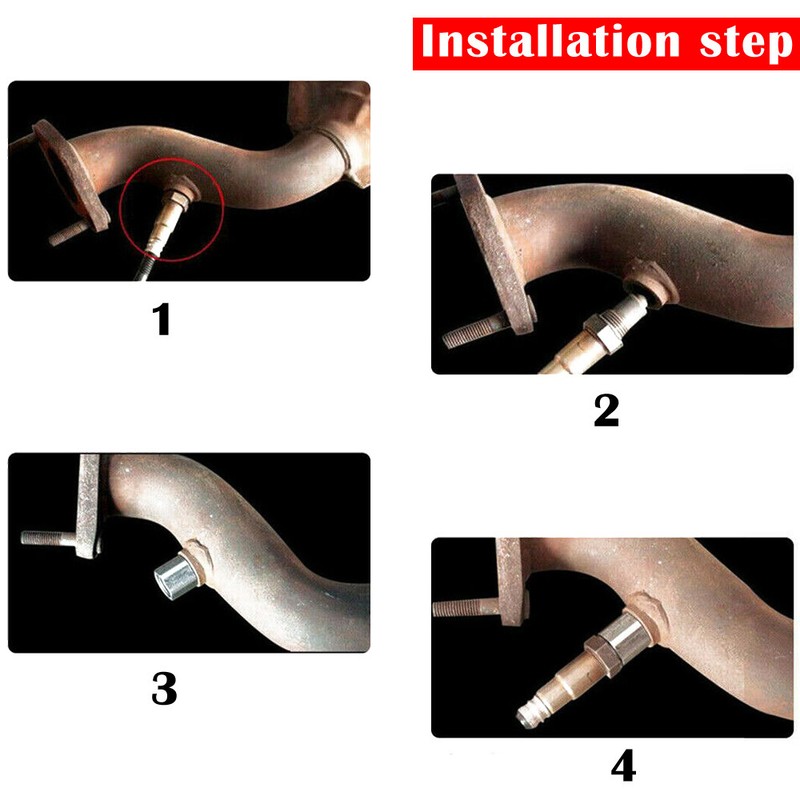 Installation step

1

2

3

4