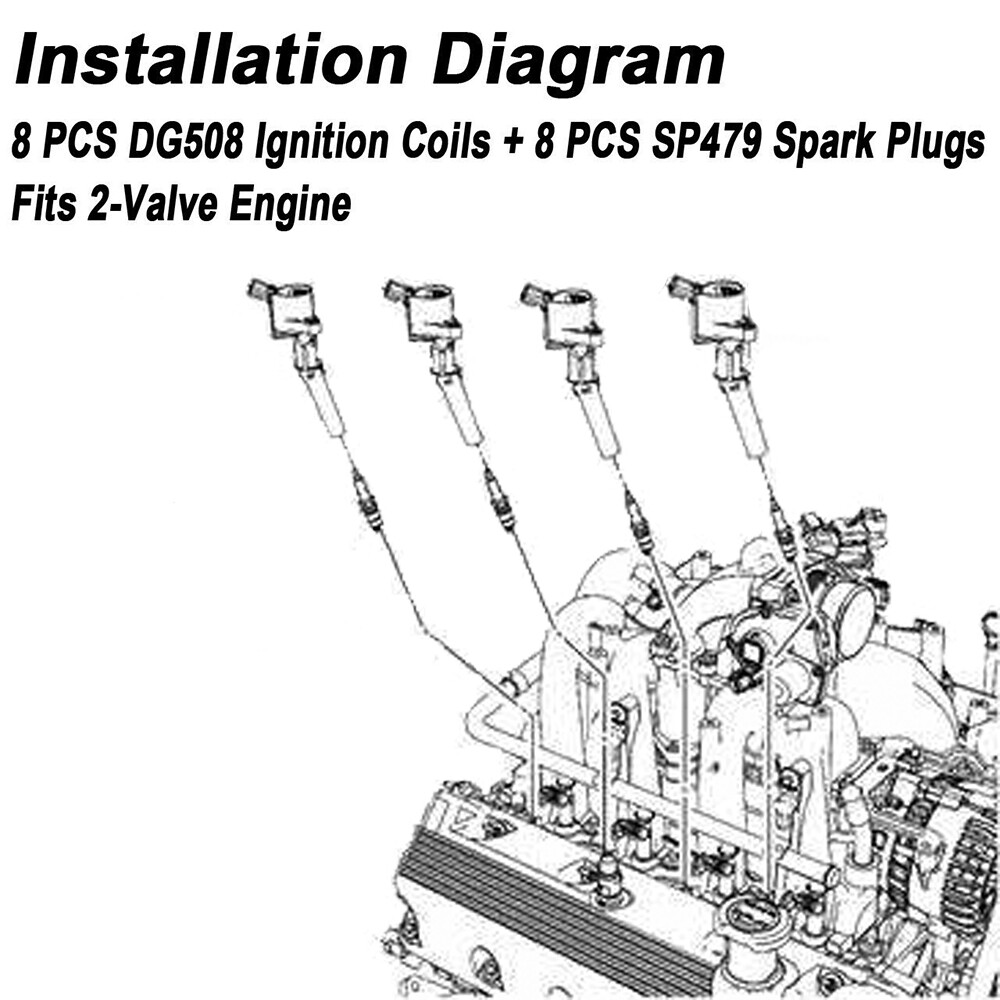 Installation Diagram

8 PCS DG508 Ignition Coils + 8 PCS SP479 Spark Plugs
Fits 2-Valve Engine