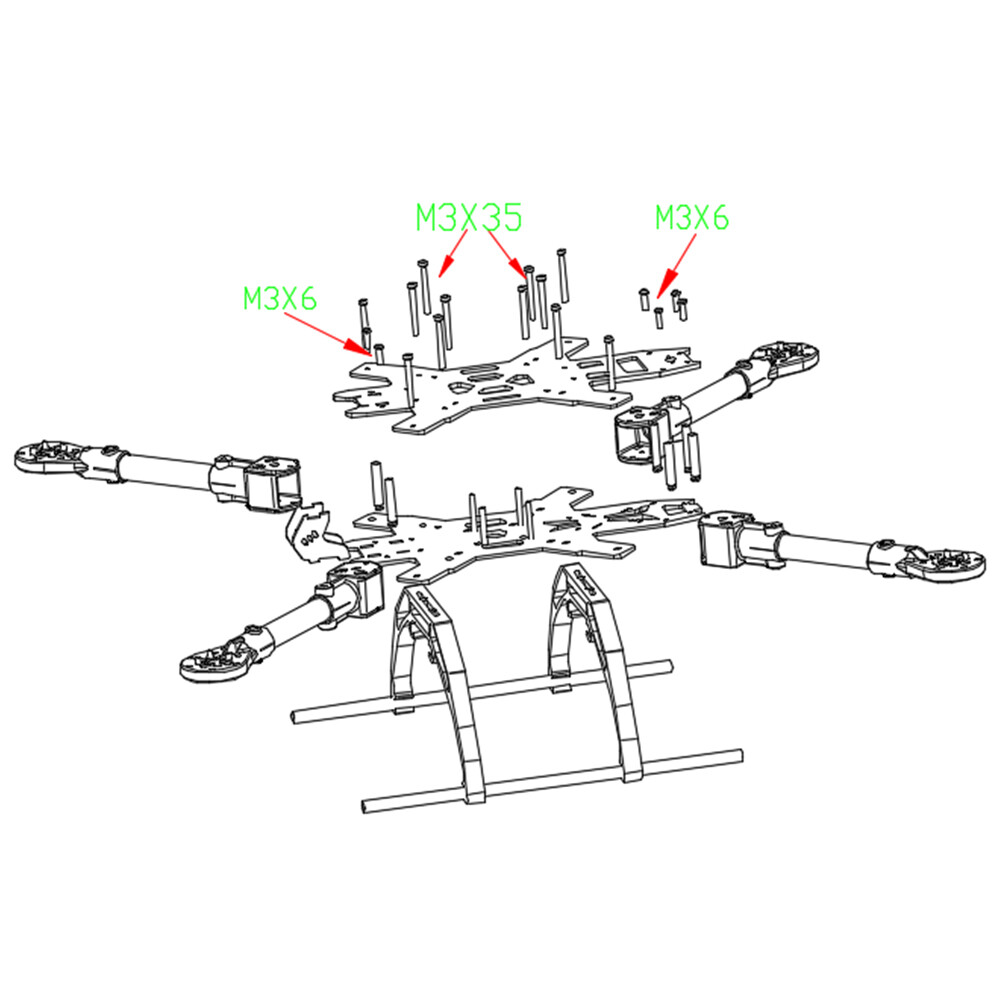 M3X35

M3X6

M3X6