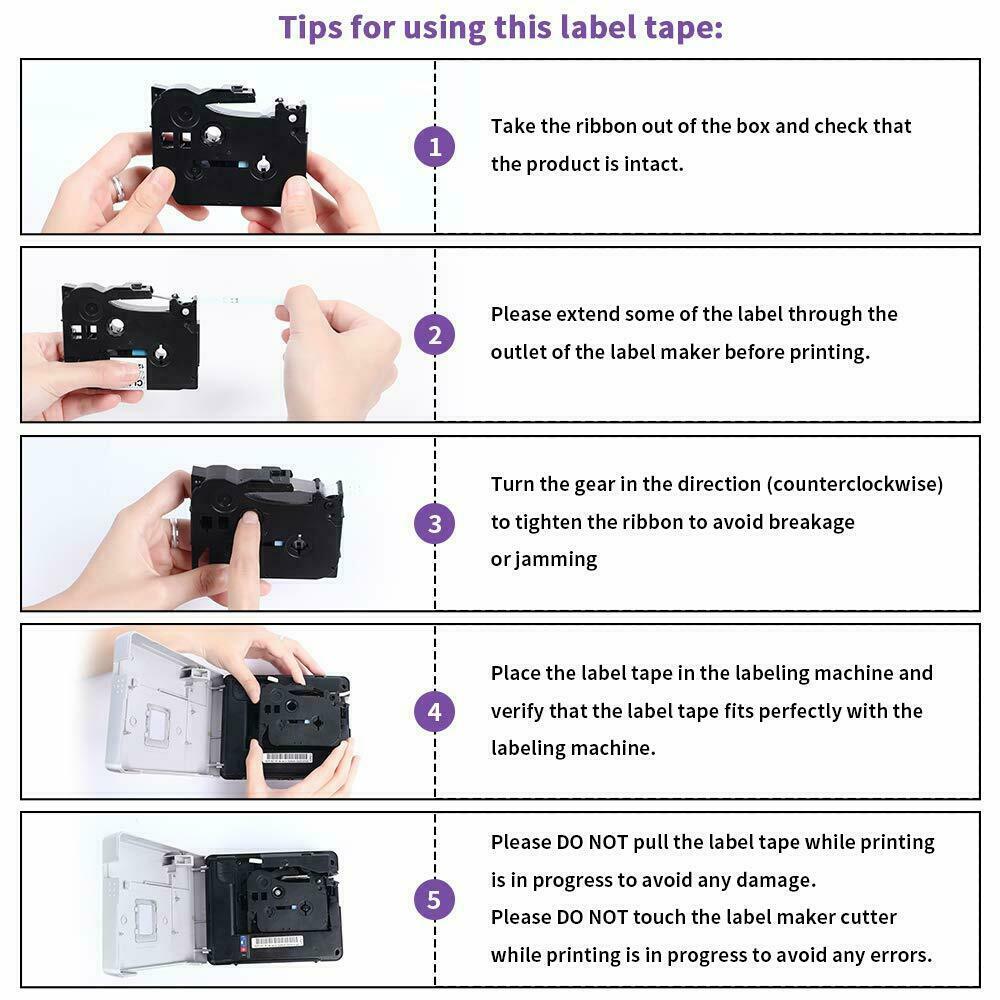 Tips for using this label tape:

1

Take the ribbon out of the box and check that the product is intact.

2

Please extend some of the label through the outlet of the label maker before printing.

3

Turn the gear in the direction (counterclockwise) to tighten the ribbon to avoid breakage or jamming

4

Place the label tape in the labeling machine and verify that the label tape fits perfectly with the labeling machine.

5

Please DO NOT pull the label tape while printing is in progress to avoid any damage.
Please DO NOT touch the label maker cutter while printing is in progress to avoid any errors.