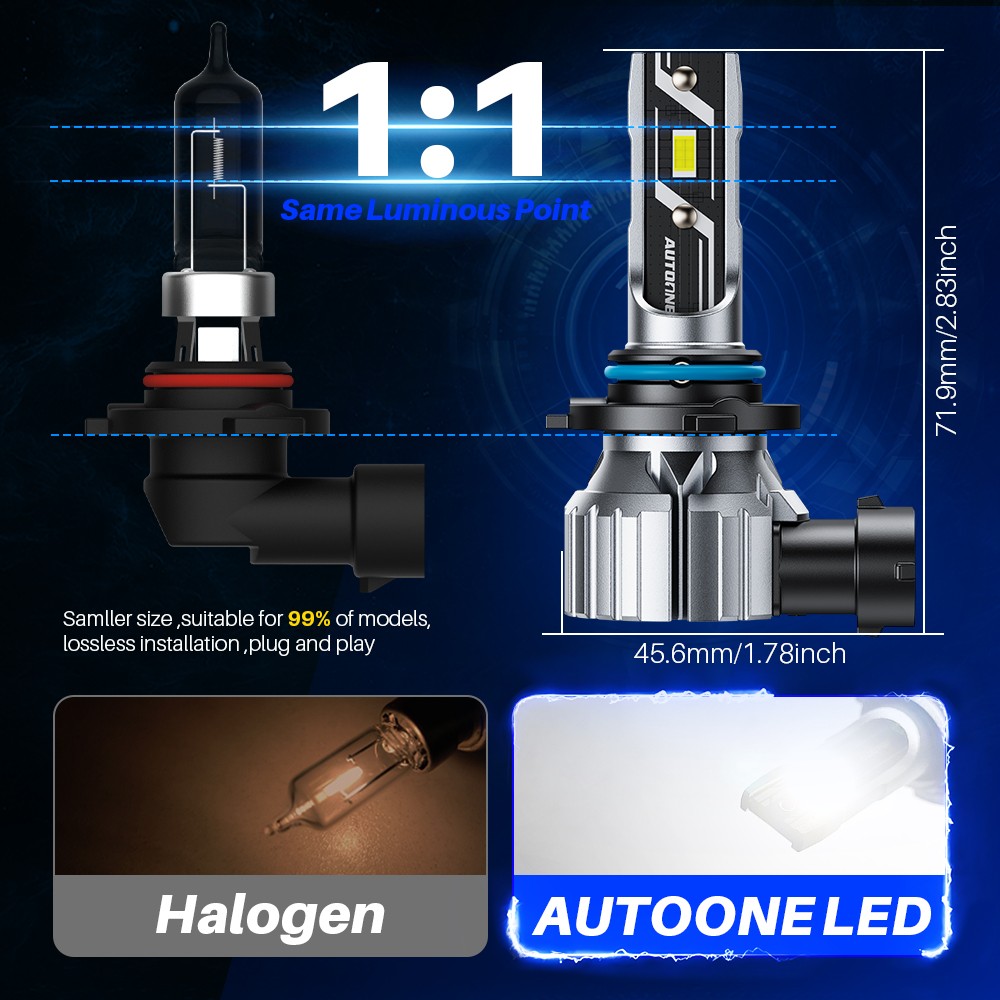 1:1

Same Luminous Point

AUTOONE

71.9mm/2.83inch

Samller size ,suitable for 99% of models, lossless installation ,plug and play

45.6mm/1.78inch

Halogen

AUTOONE LED