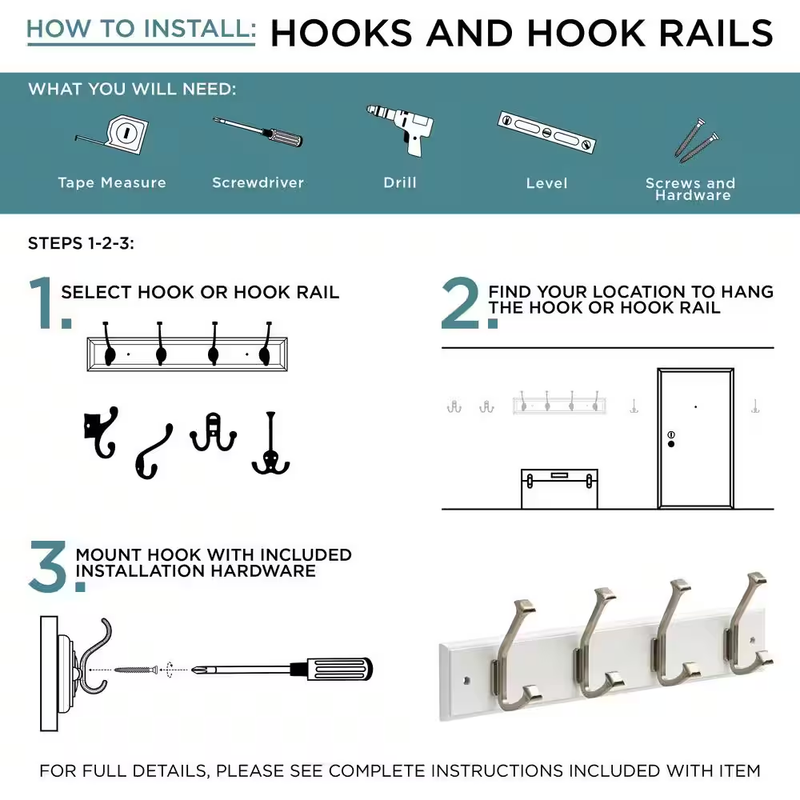 HOW TO INSTALL: HOOKS AND HOOK RAILS

WHAT YOU WILL NEED:

Tape Measure

Screwdriver

Drill

Level

Screws and Hardware

STEPS 1-2-3:

1. SELECT HOOK OR HOOK RAIL

2. FIND YOUR LOCATION TO HANG THE HOOK OR HOOK RAIL

3. MOUNT HOOK WITH INCLUDED INSTALLATION HARDWARE

FOR FULL DETAILS, PLEASE SEE COMPLETE INSTRUCTIONS INCLUDED WITH ITEM