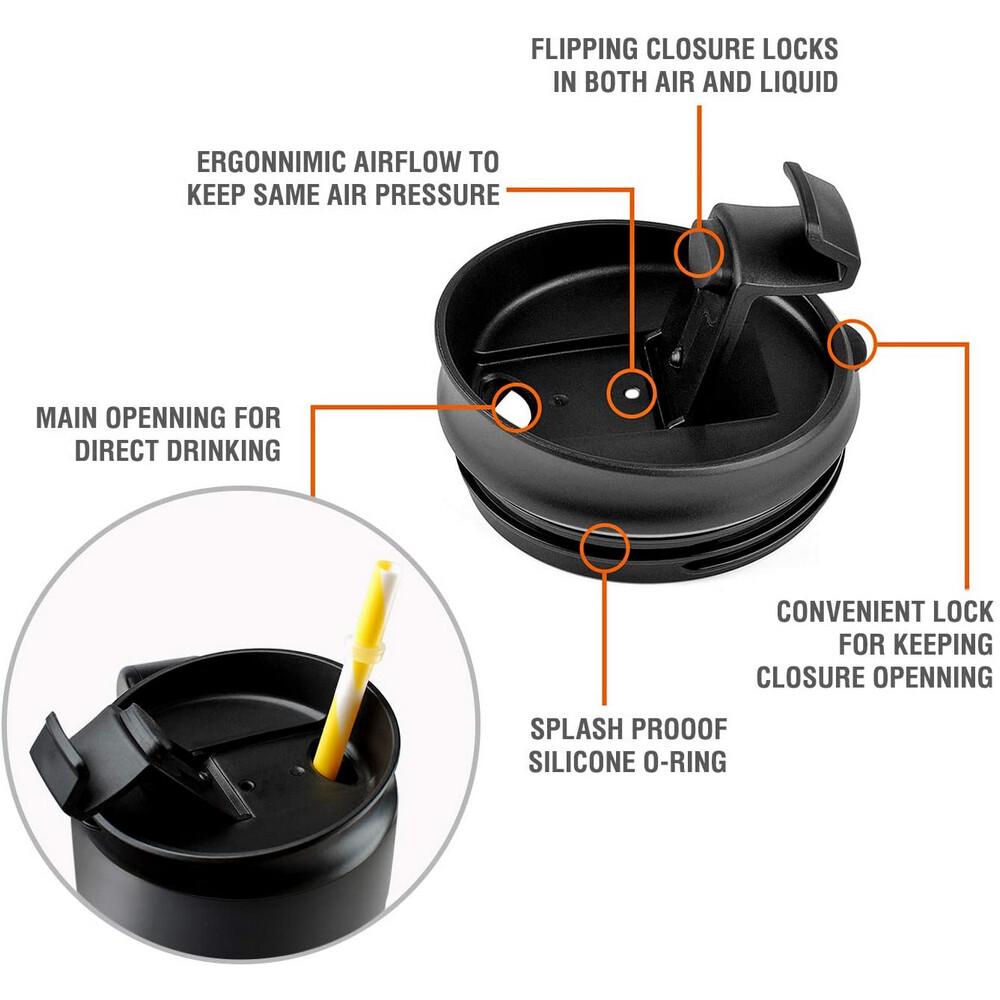 FLIPPING CLOSURE LOCKS IN BOTH AIR AND LIQUID

ERGONNIMIC AIRFLOW TO KEEP SAME AIR PRESSURE

MAIN OPENNING FOR DIRECT DRINKING

CONVENIENT LOCK FOR KEEPING CLOSURE OPENNING

SPLASH PROOOF SILICONE O-RING