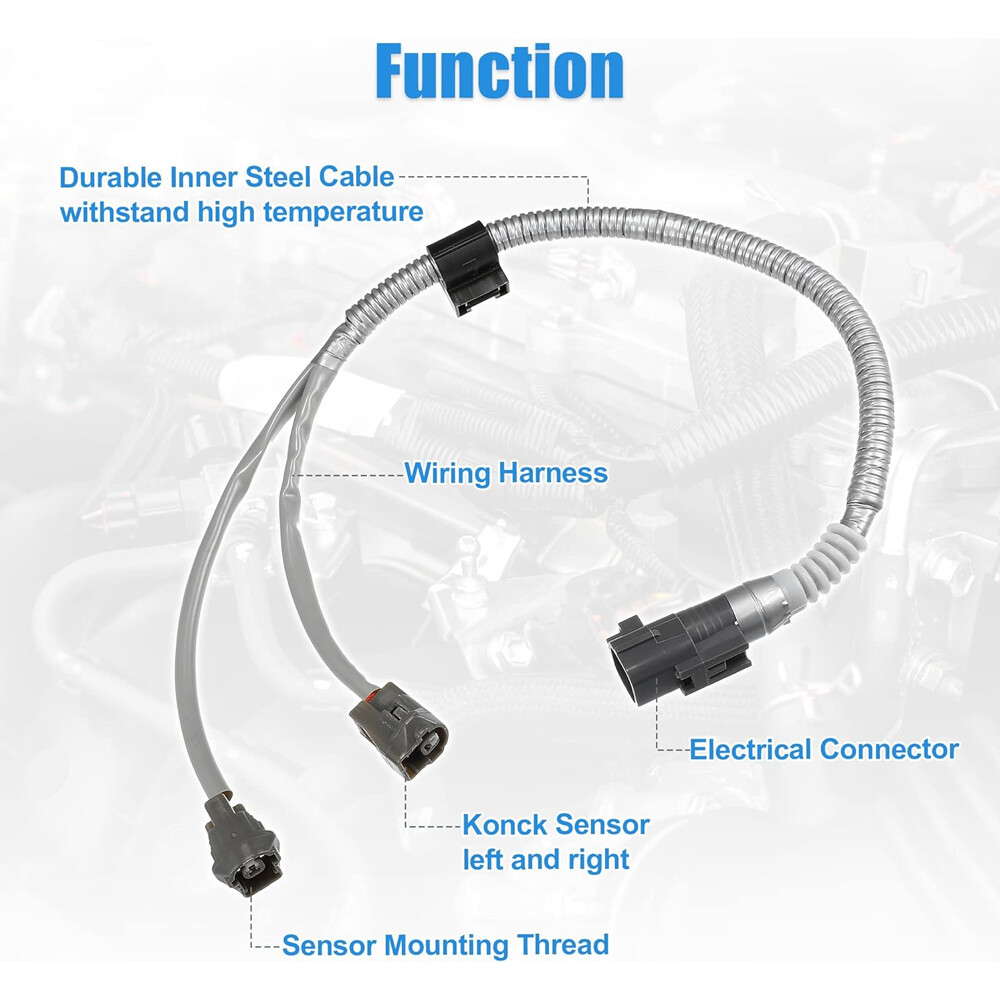 Function

Durable Inner Steel Cable withstand high temperature

Wiring Harness

Electrical Connector

Konck Sensor left and right

Sensor Mounting Thread