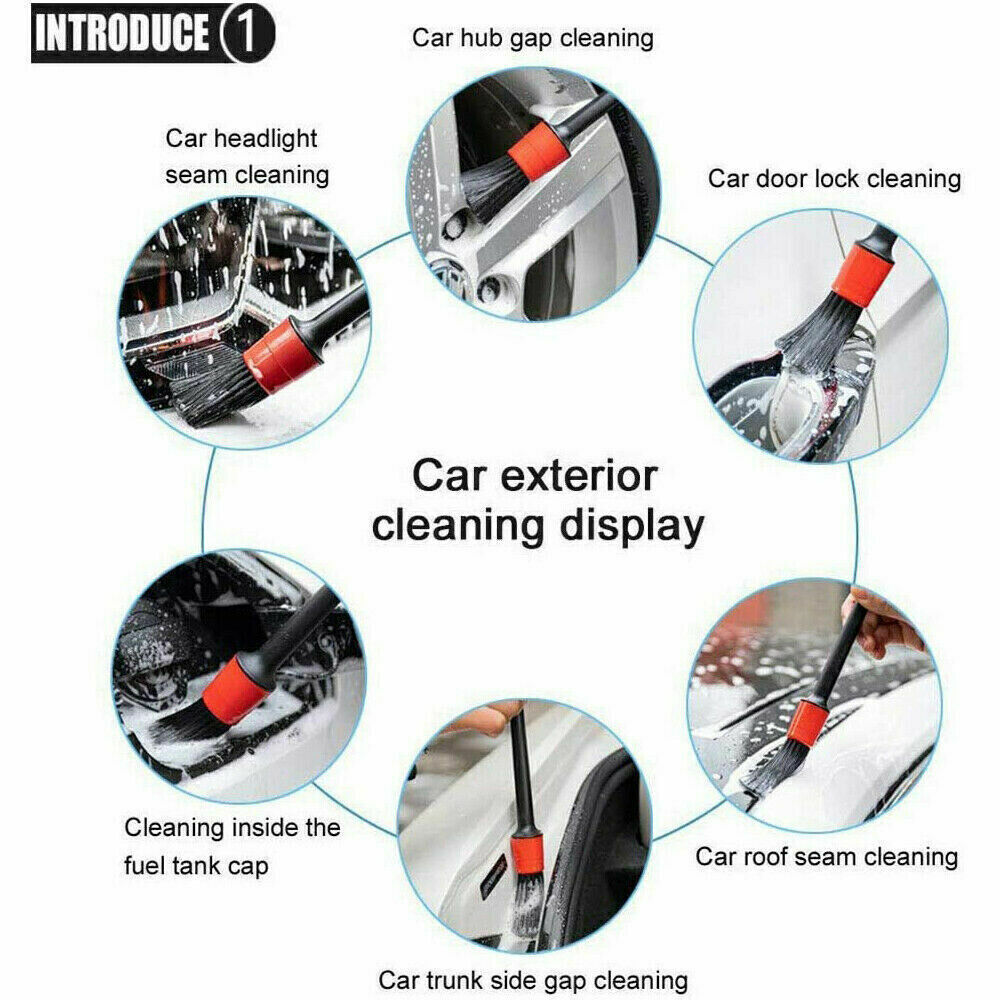 INTRODUCE 1

Car hub gap cleaning

Car headlight seam cleaning

Car door lock cleaning

Car exterior cleaning display

Cleaning inside the fuel tank cap

Car roof seam cleaning

Car trunk side gap cleaning