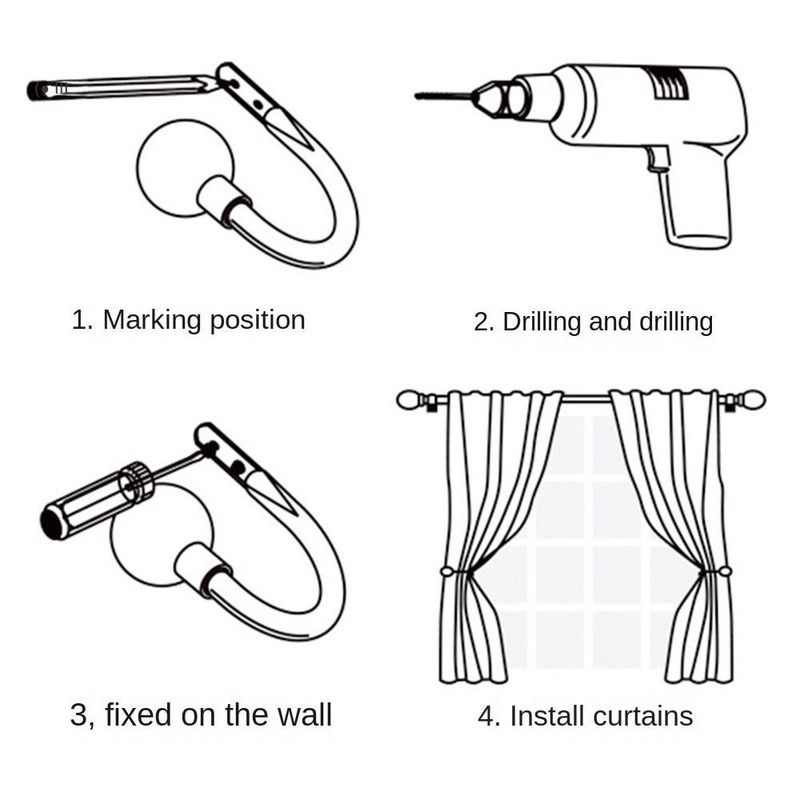 1. Marking position

2. Drilling and drilling

3, fixed on the wall

4. Install curtains