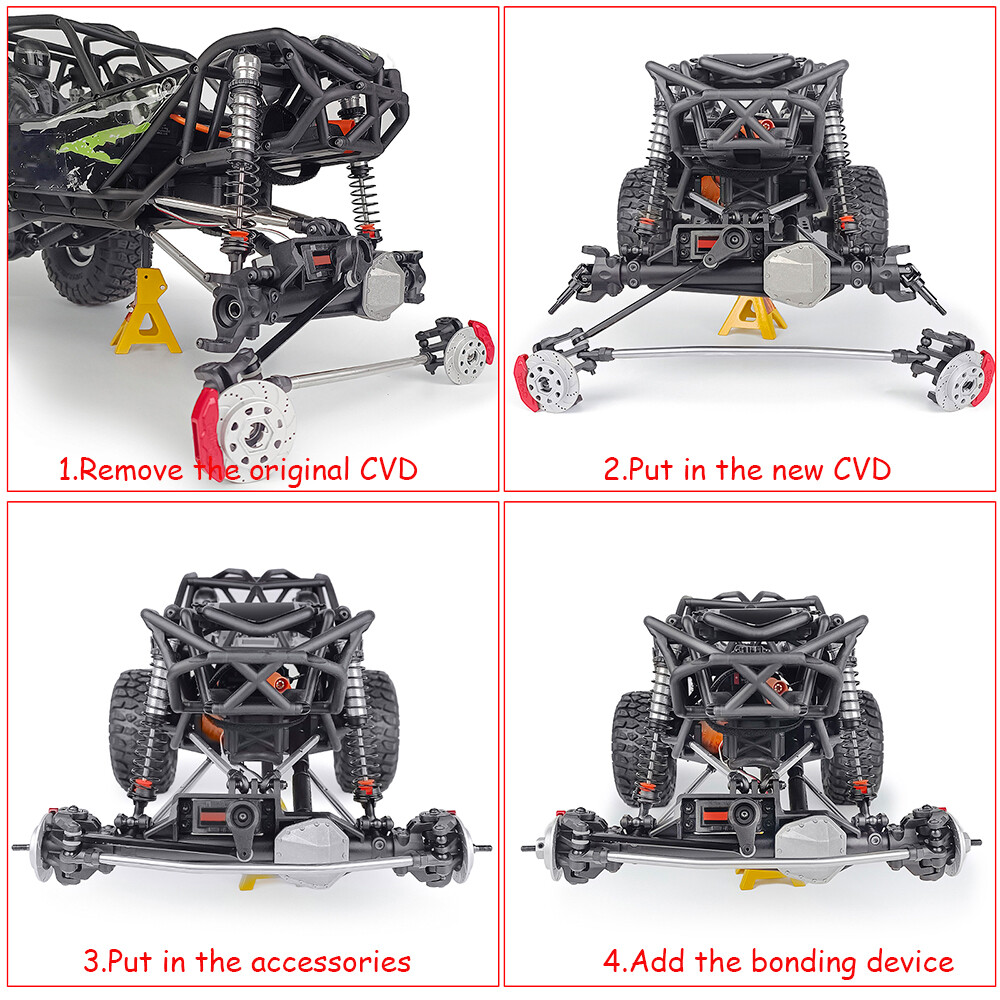 1.Remove the original CVD

2.Put in the new CVD

3.Put in the accessories

4.Add the bonding device